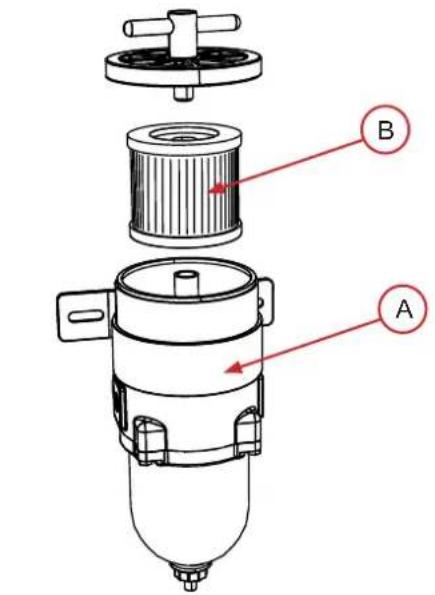 B

A