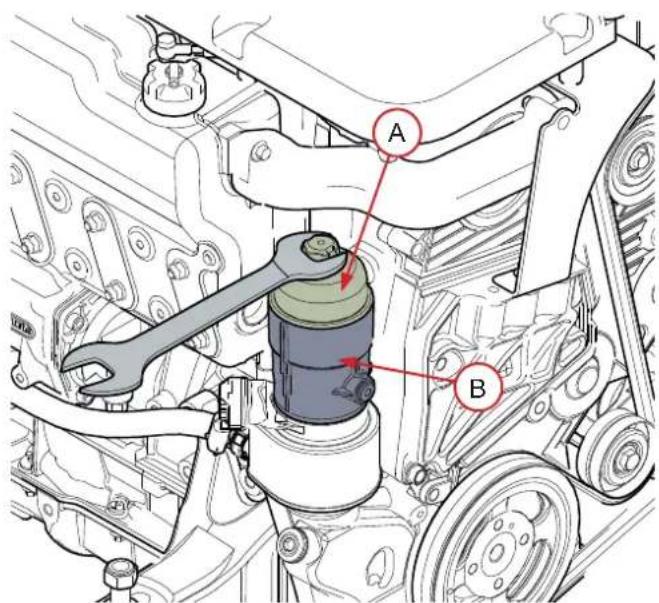 A
B