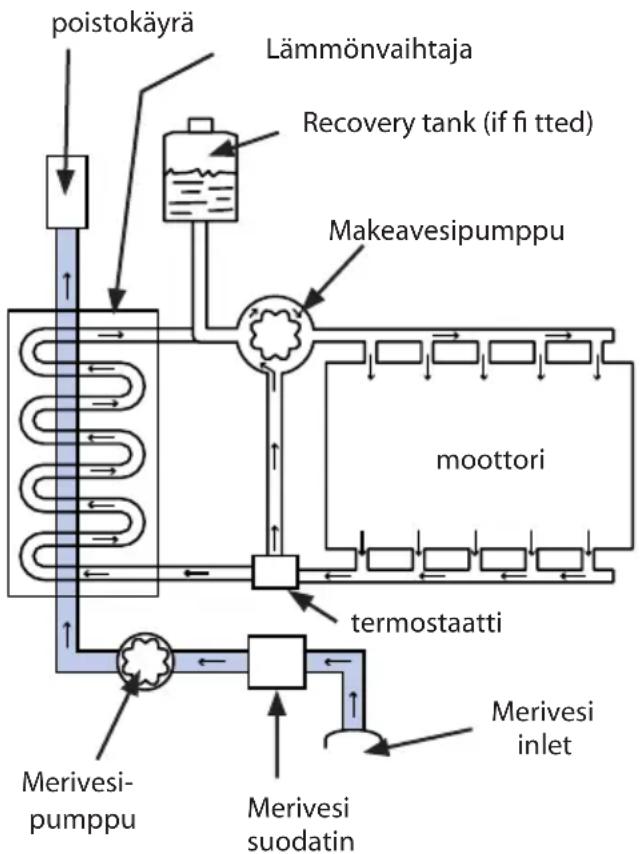 poistokäyrä

Lämmönvaihtaja

Recovery tank (if fi tted)

Makeavesipumppu

moottori

termostaatti

Merivesi inlet

Merivesi-pumppu

Merivesi suodatin