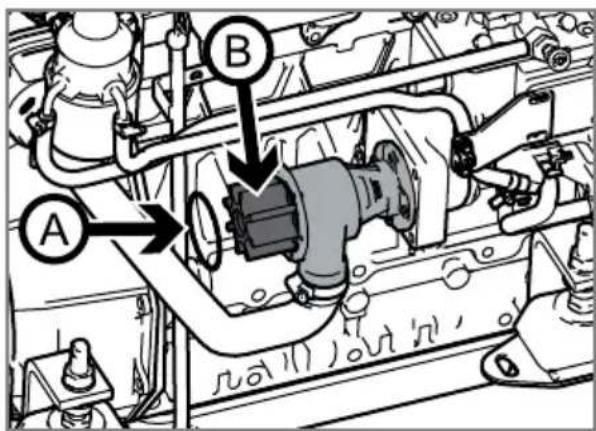 B

A