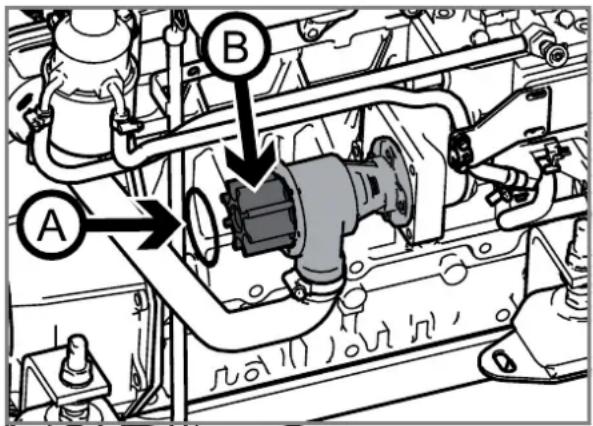 B
A