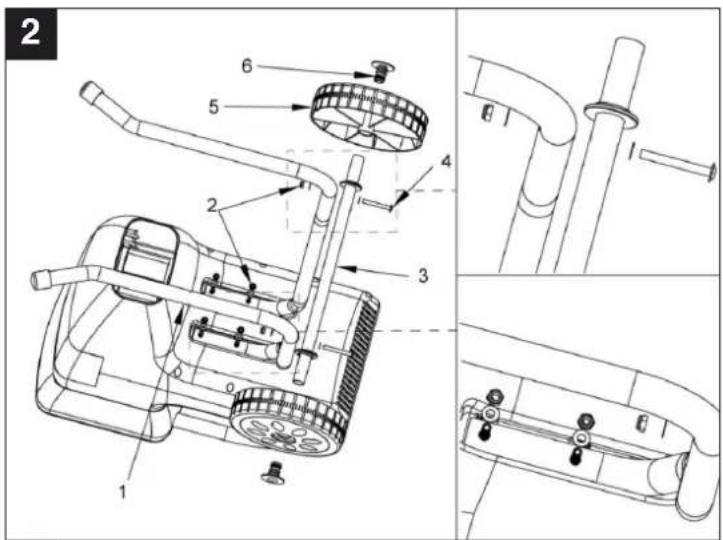 2

6

5

4

2

3

1