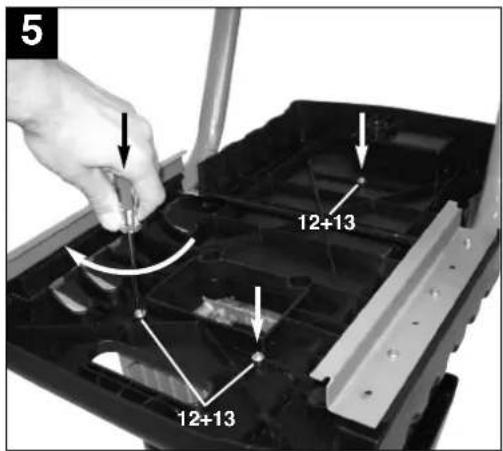 5

12+13

12+13