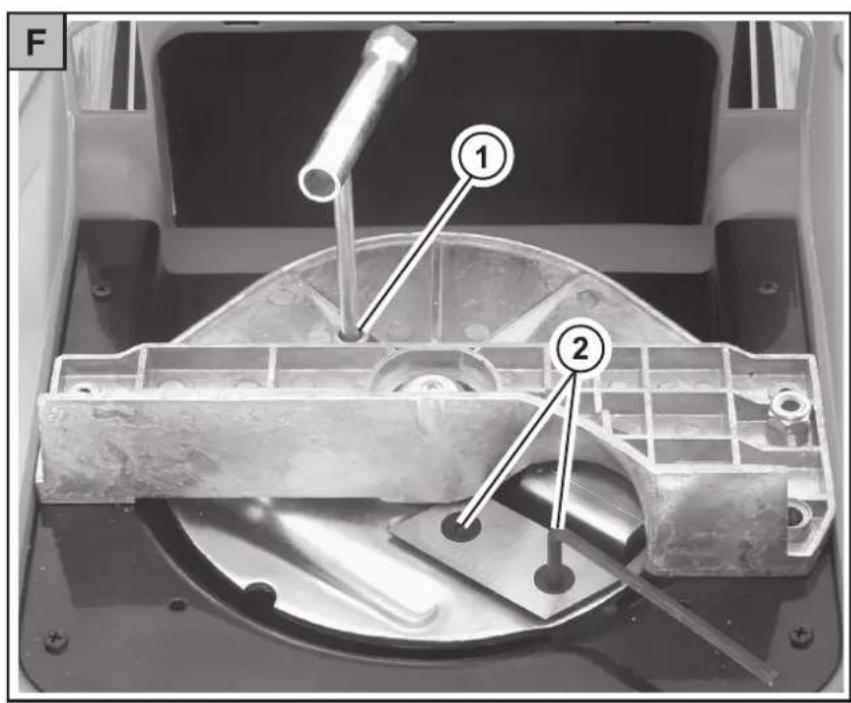 F

1

2