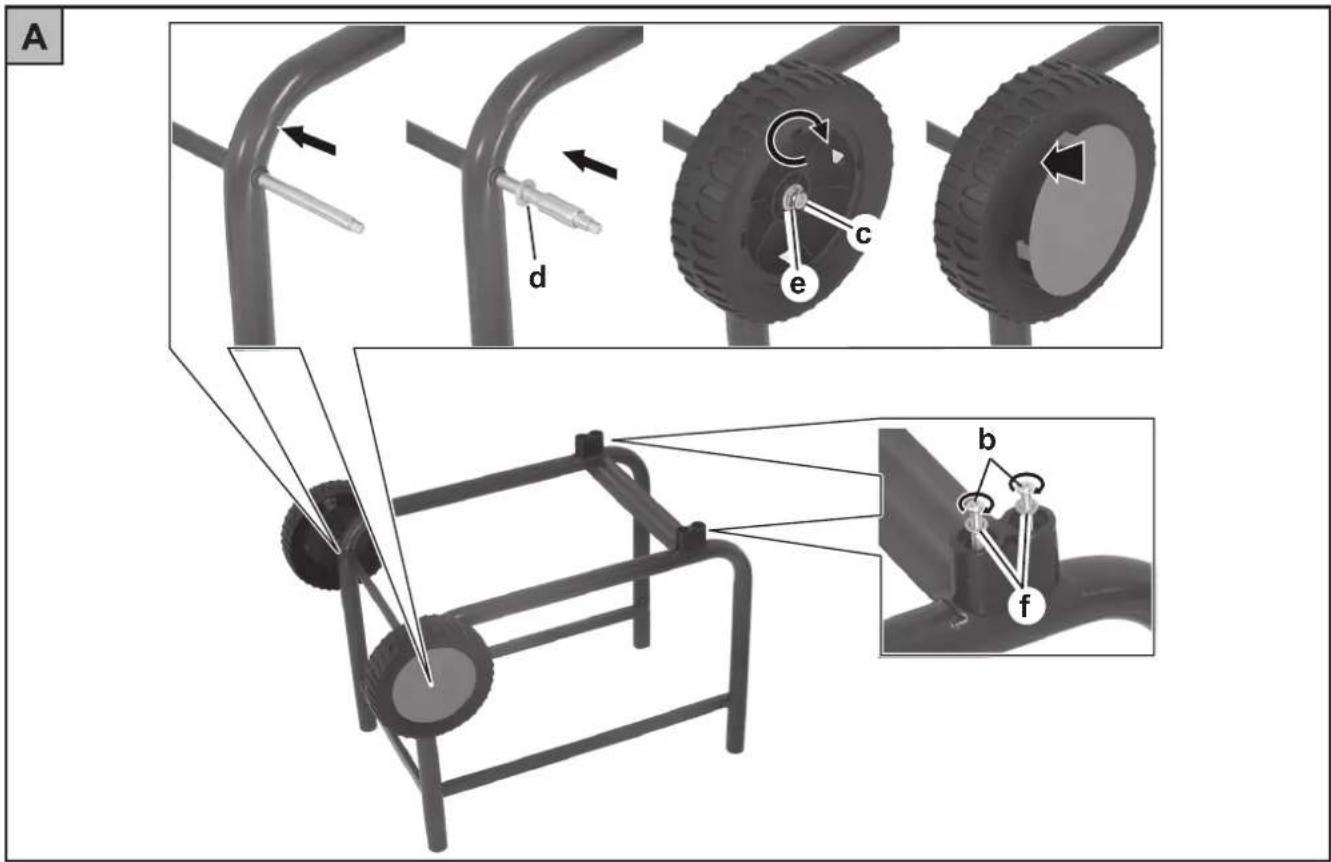 A

d

c

e

b

f