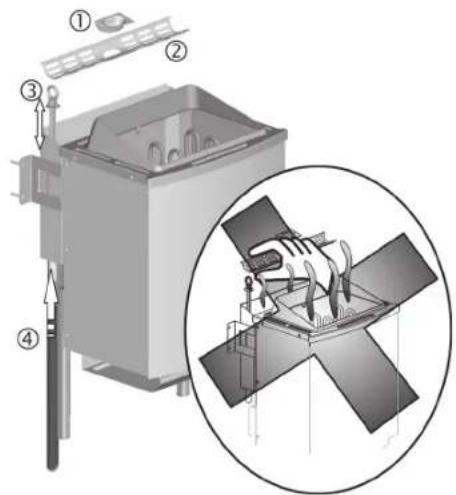 ①
②
③
④