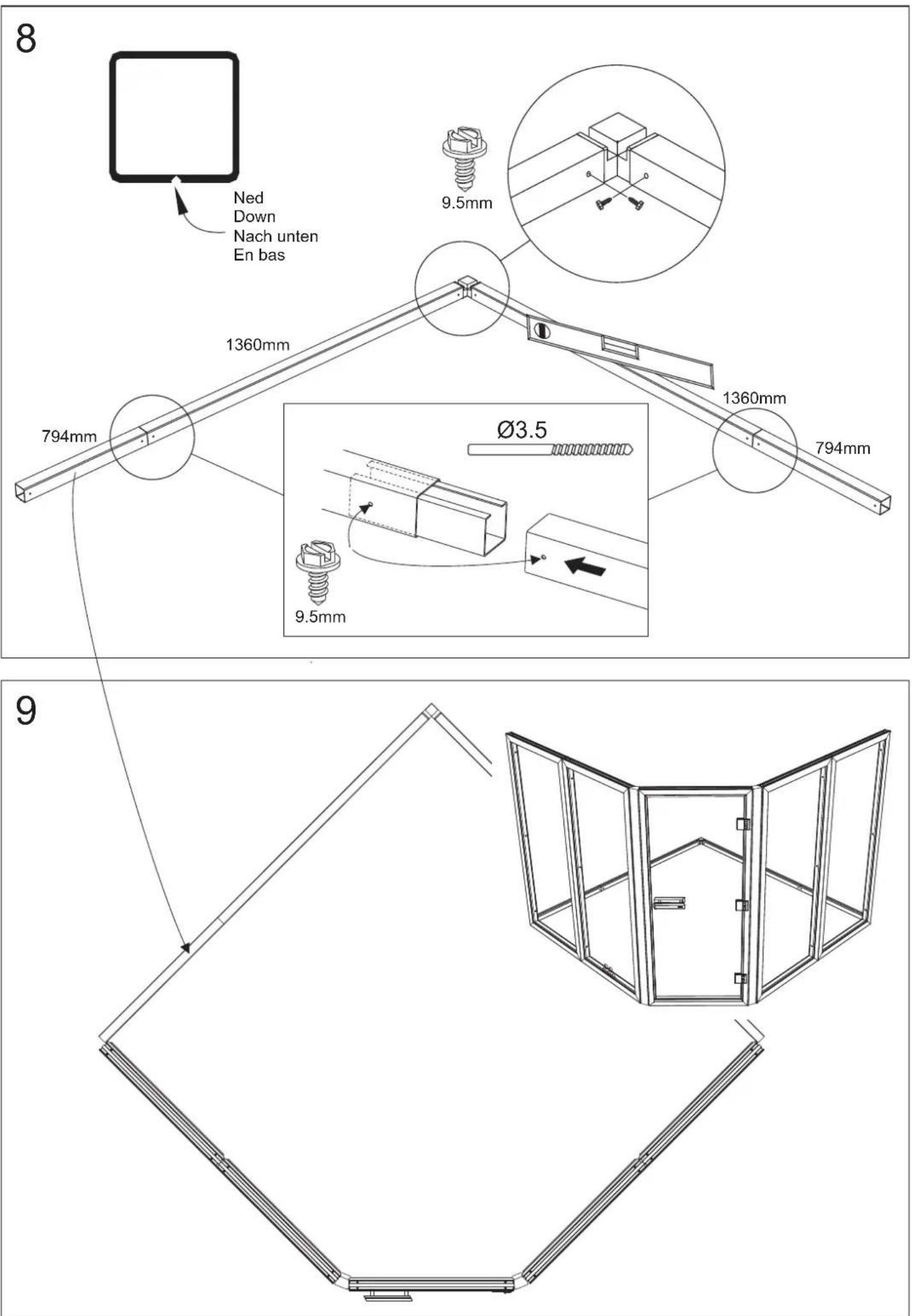 8

Ned
Down
Nach unten
En bas

9.5mm

1360mm

794mm

1360mm

794mm

Ø3.5

9.5mm

9