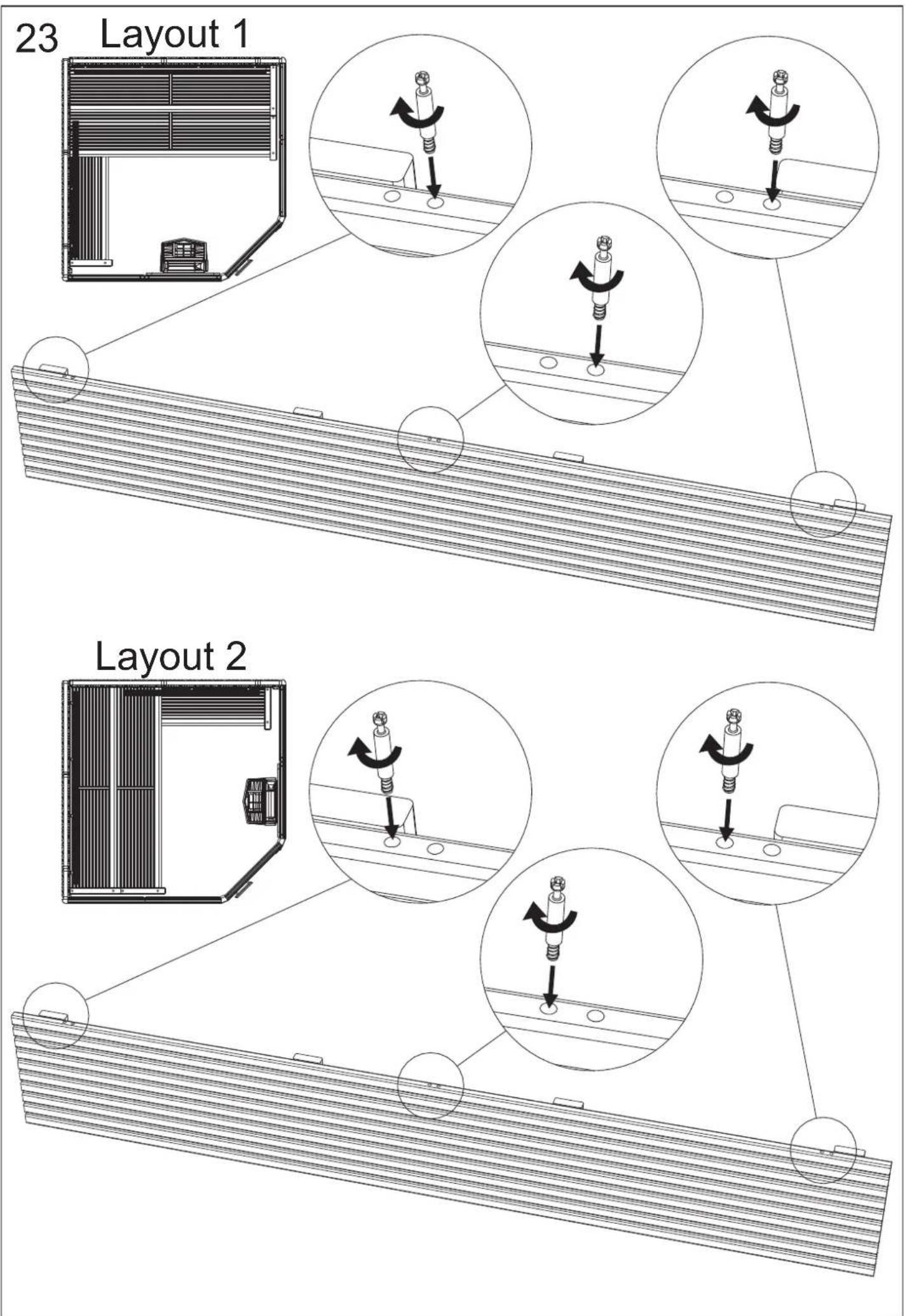 23 Layout 1

Layout 2