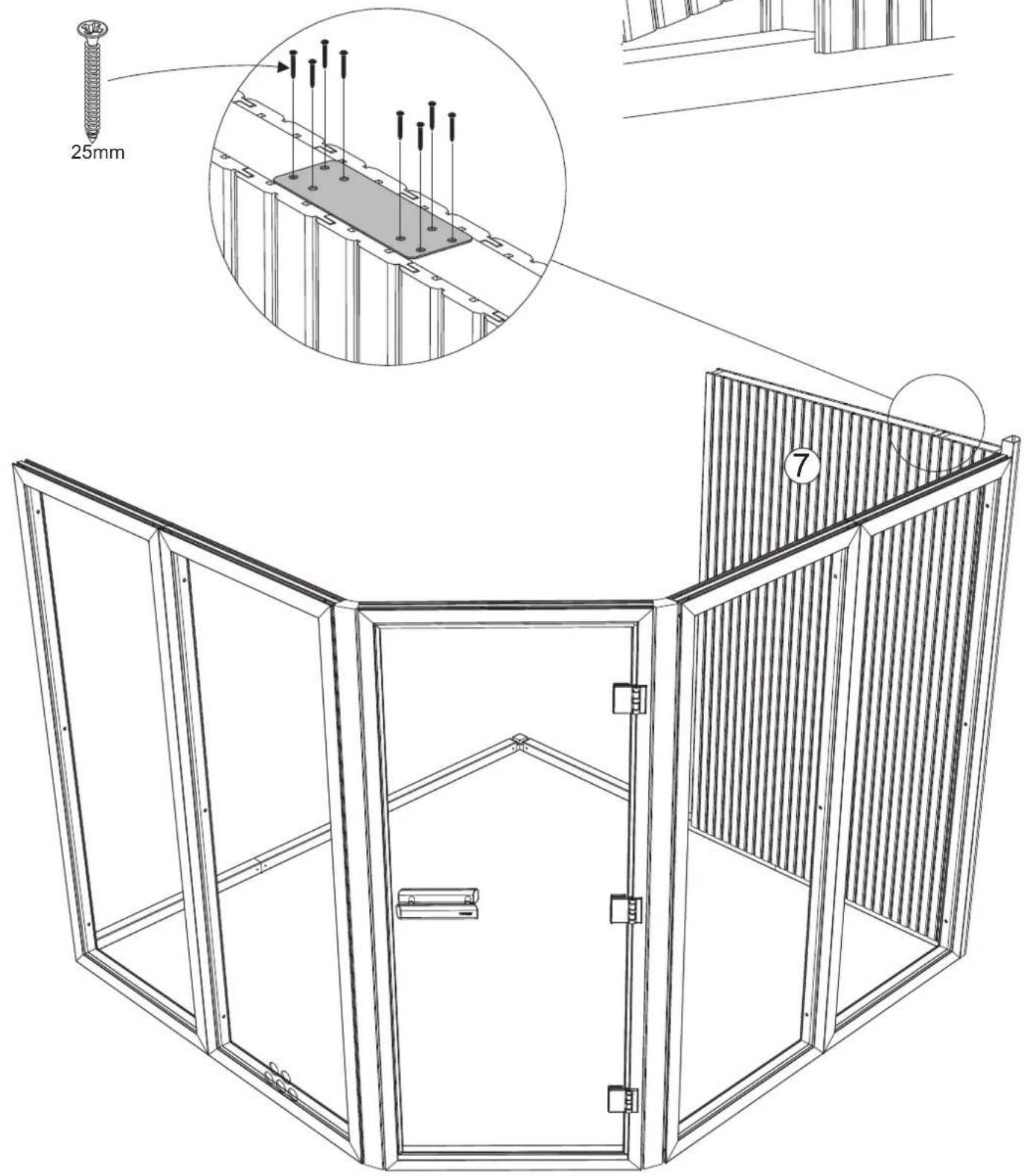 25mm

7