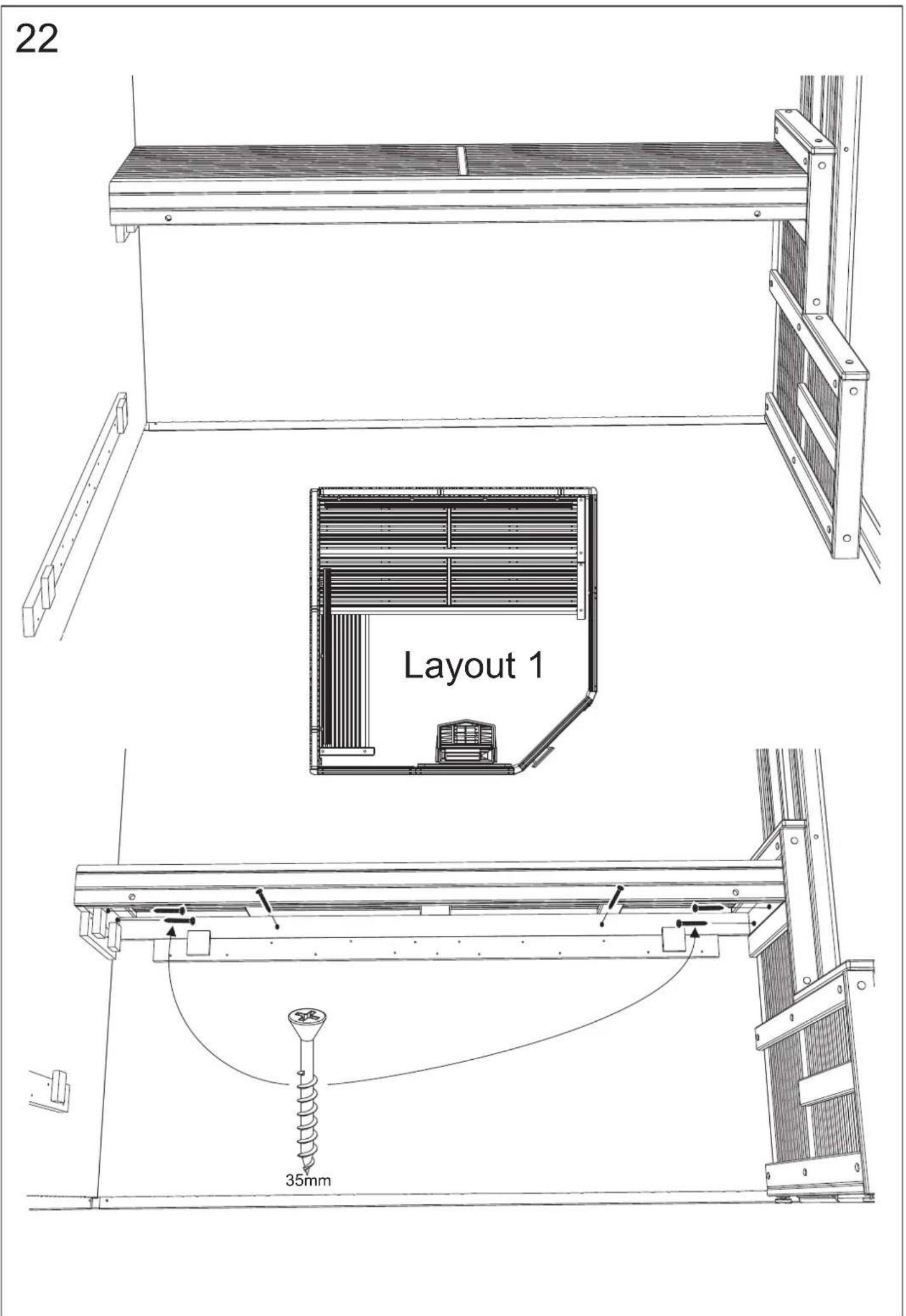 22

Layout 1

35mm