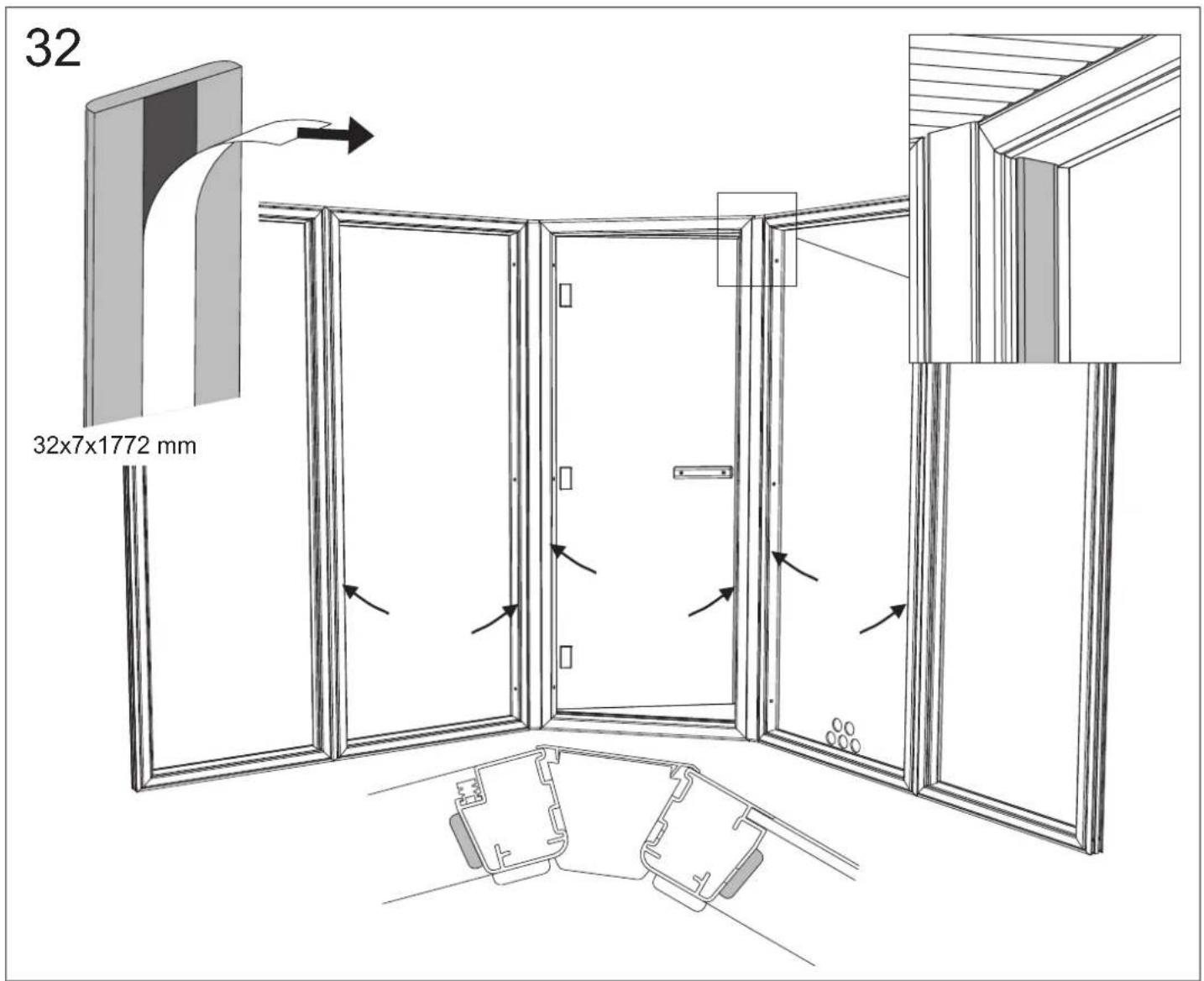 32

32x7x1772 mm