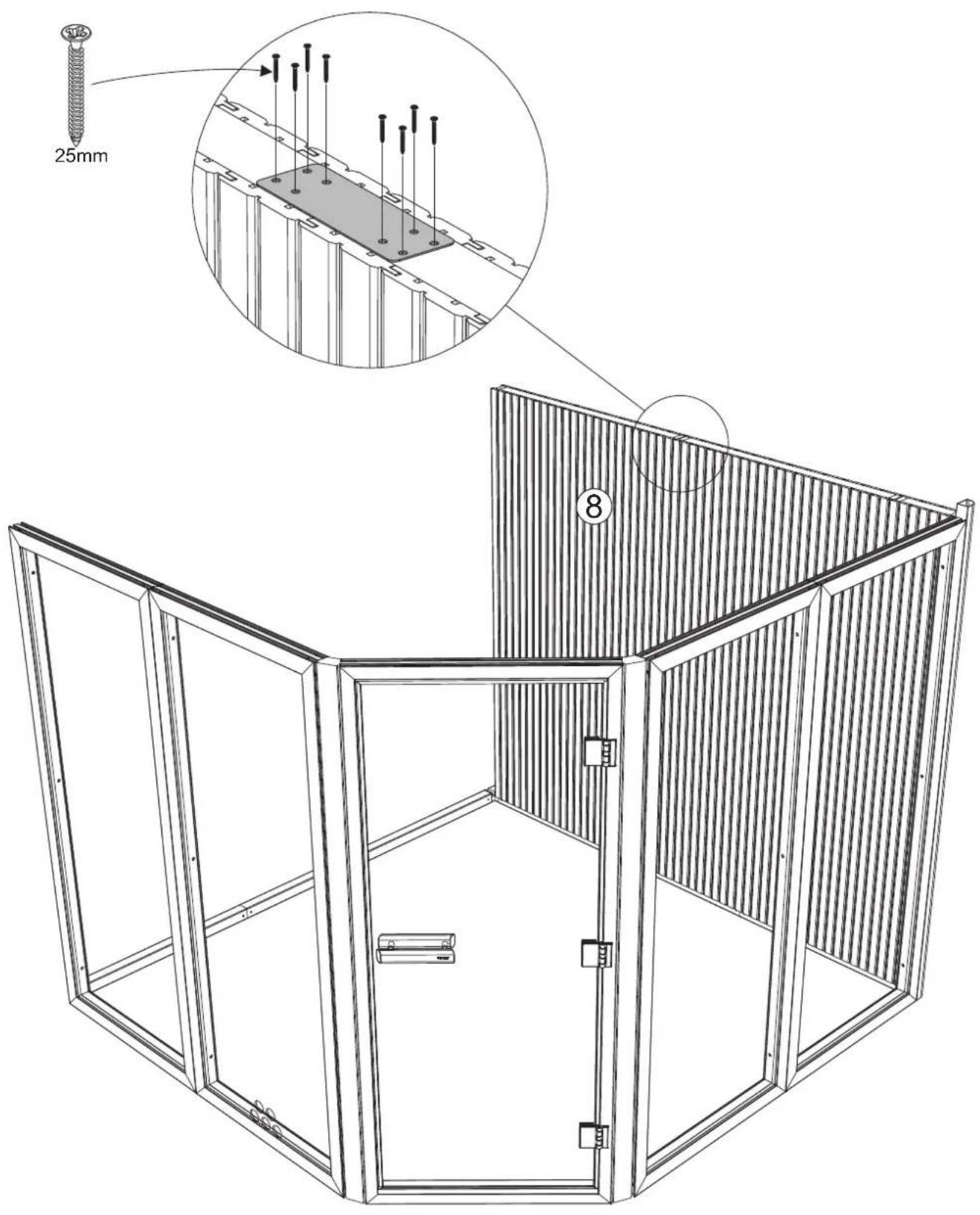 25mm

8