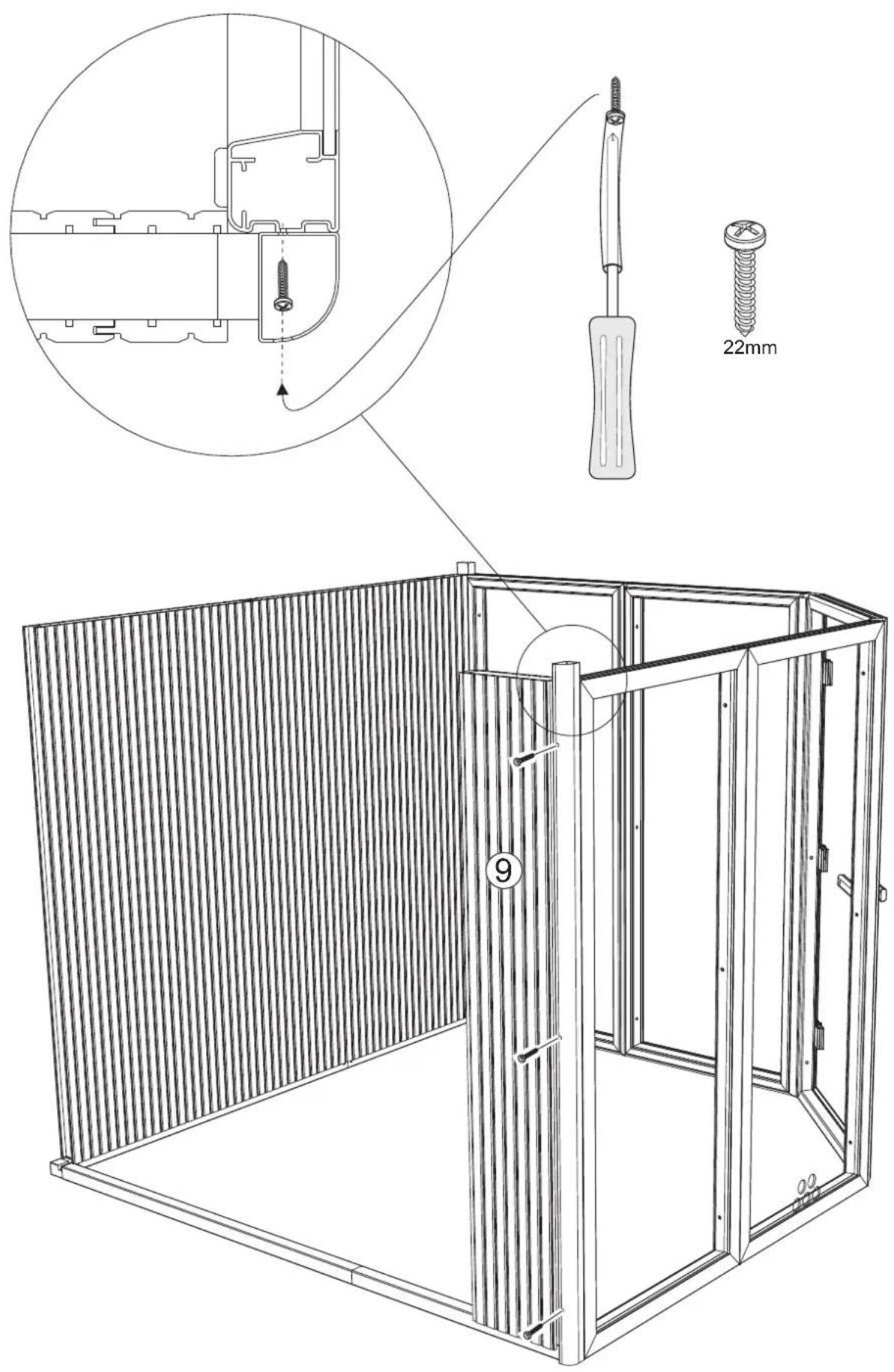 22mm

9