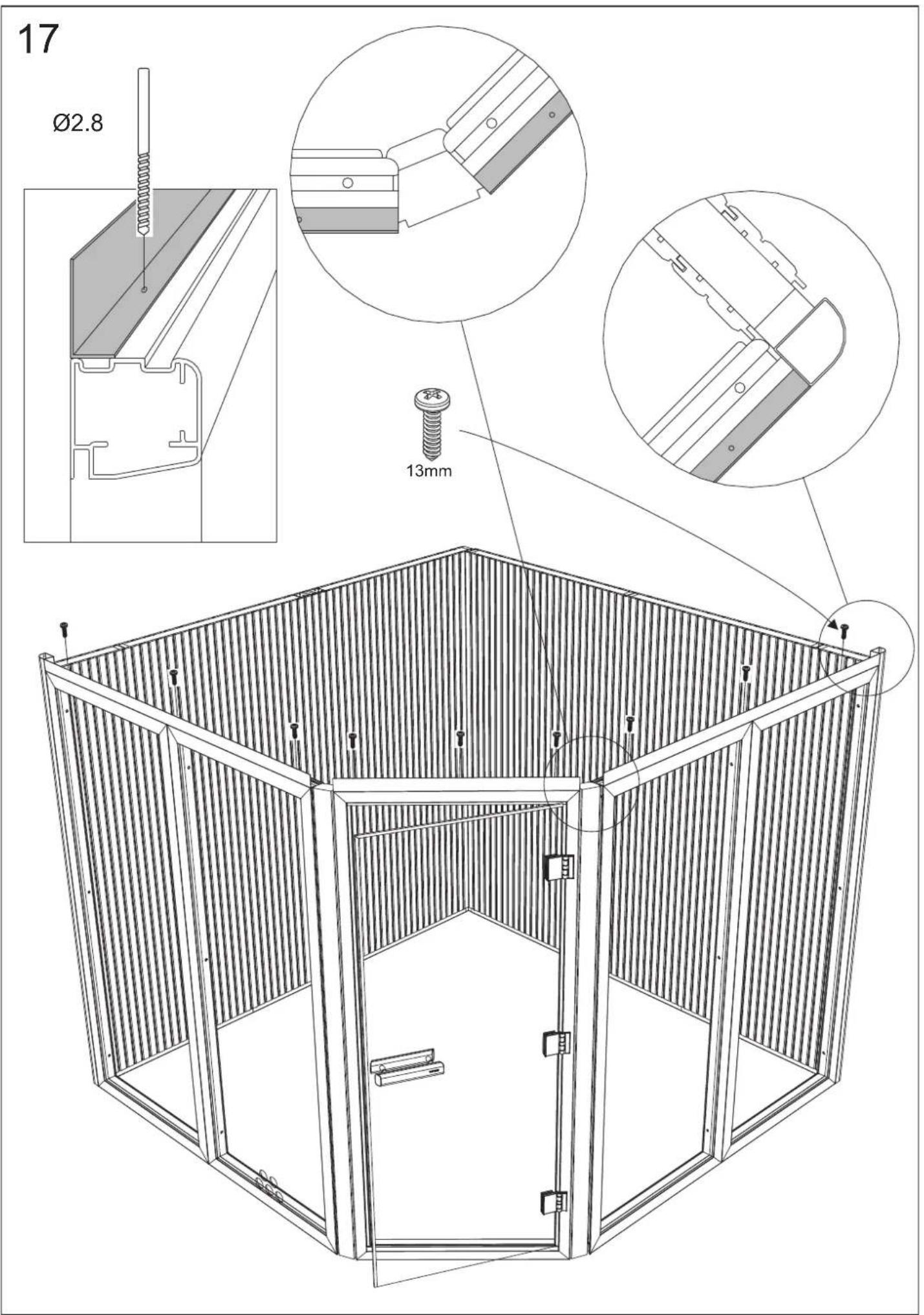 17

Ø2.8

13mm