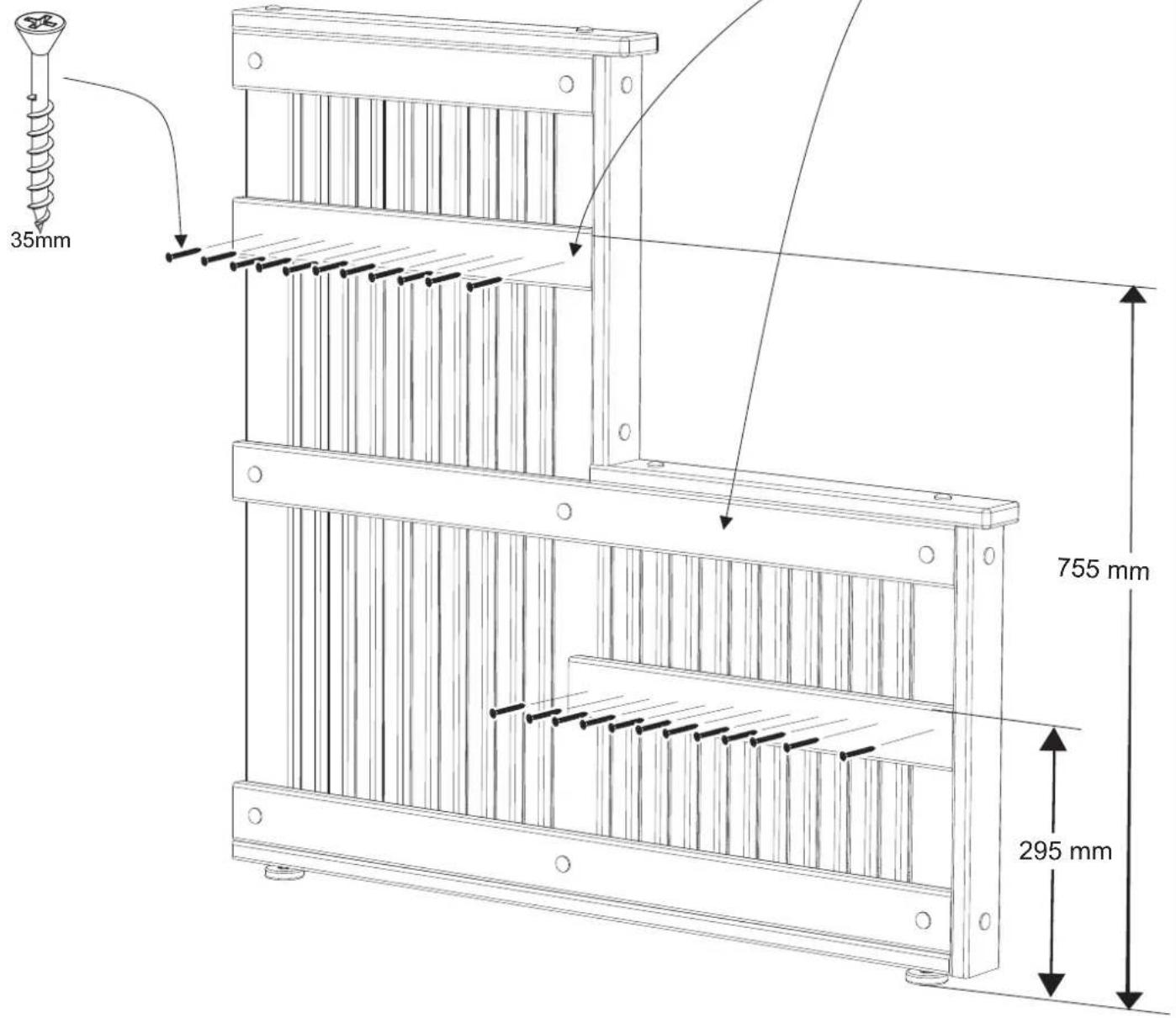 35mm

755 mm

295 mm