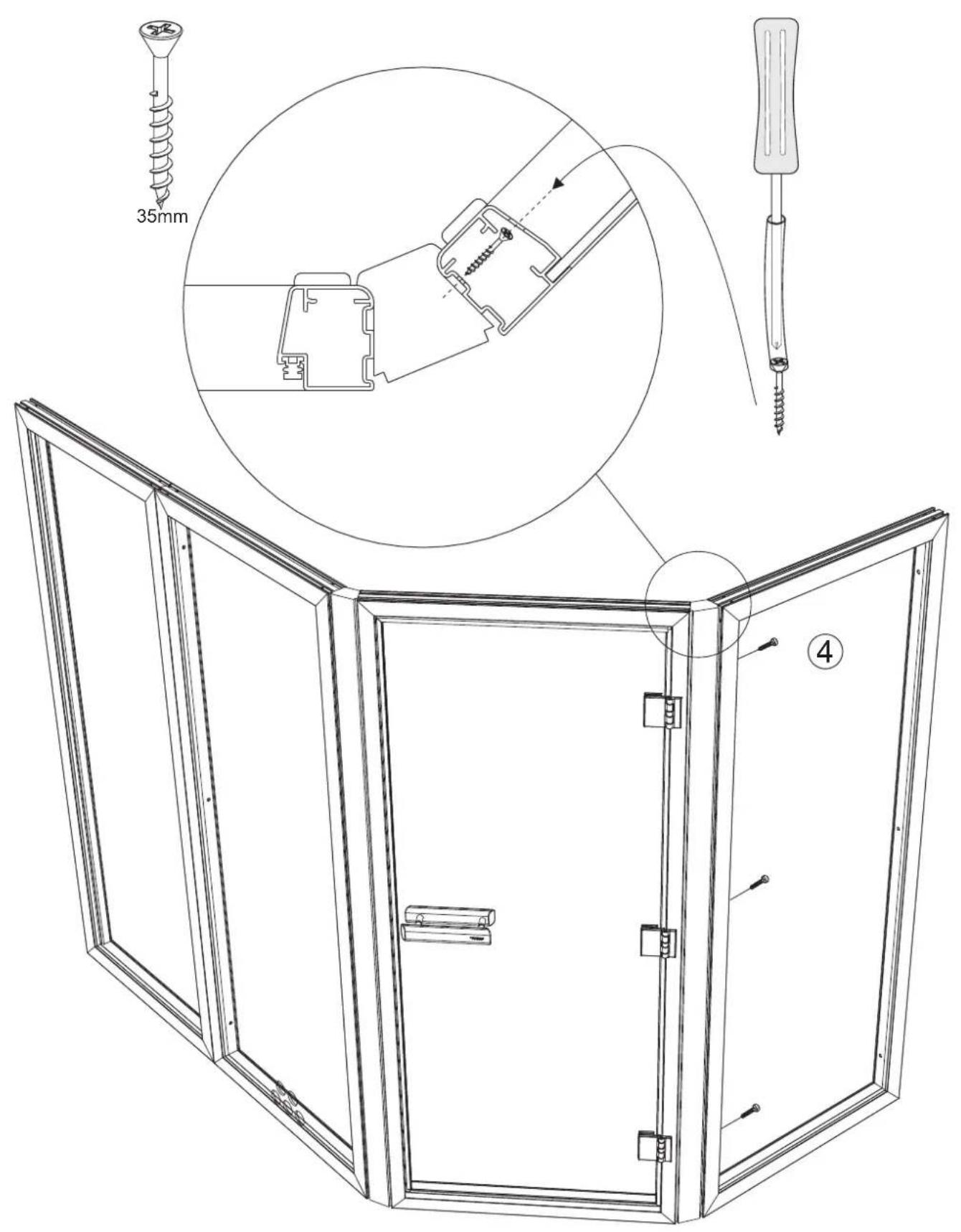 35mm

4