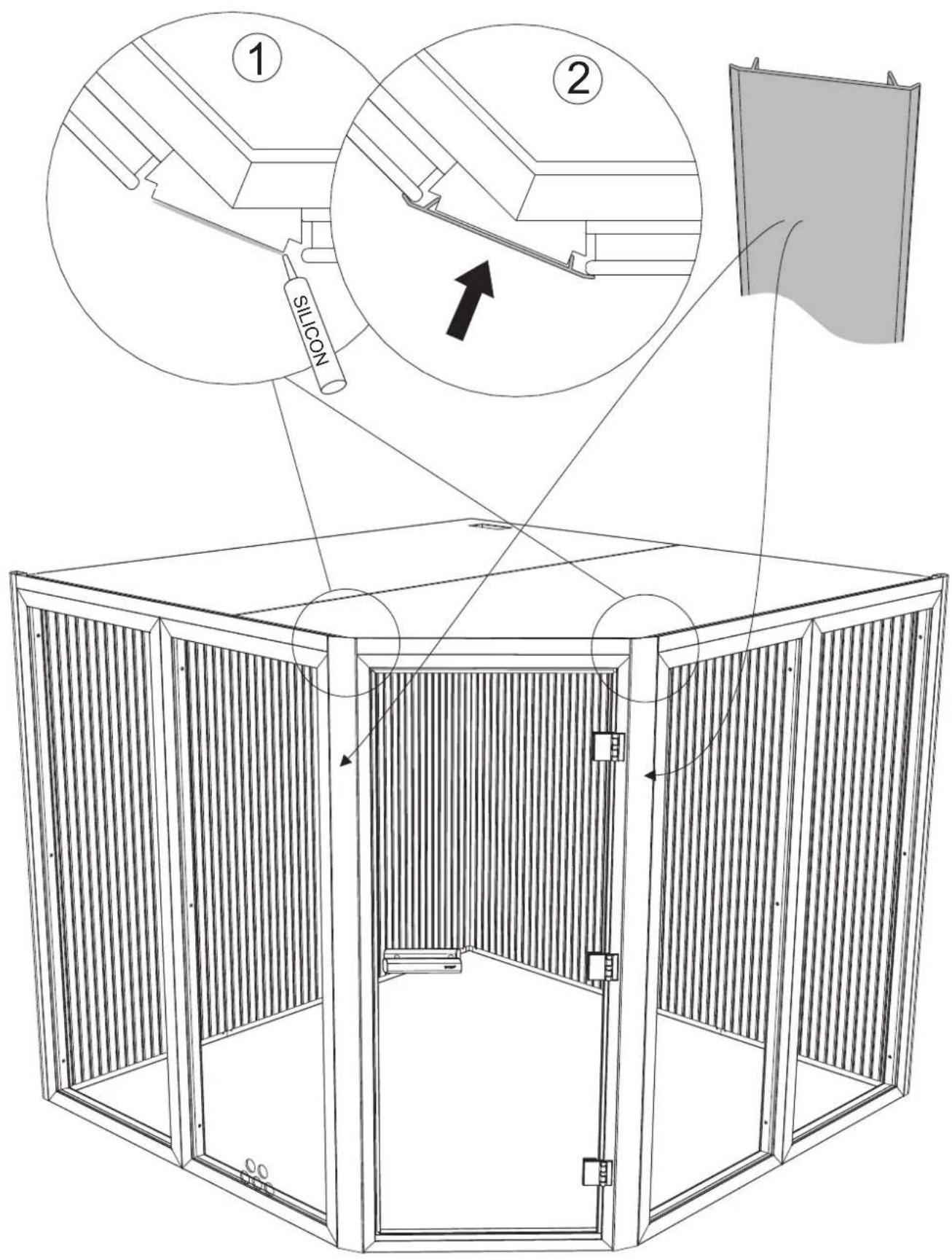 1
2
SILICON