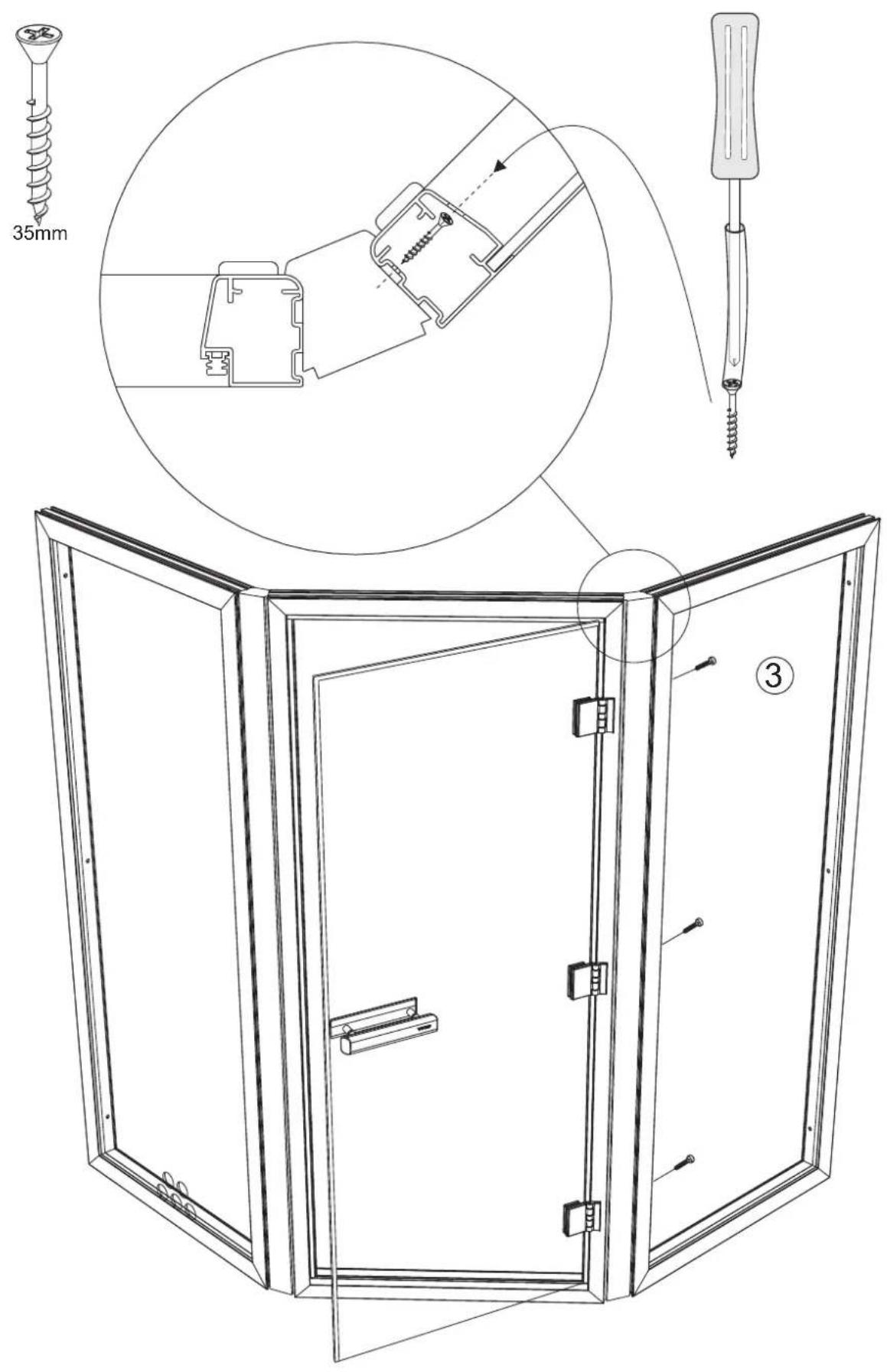 35mm

3