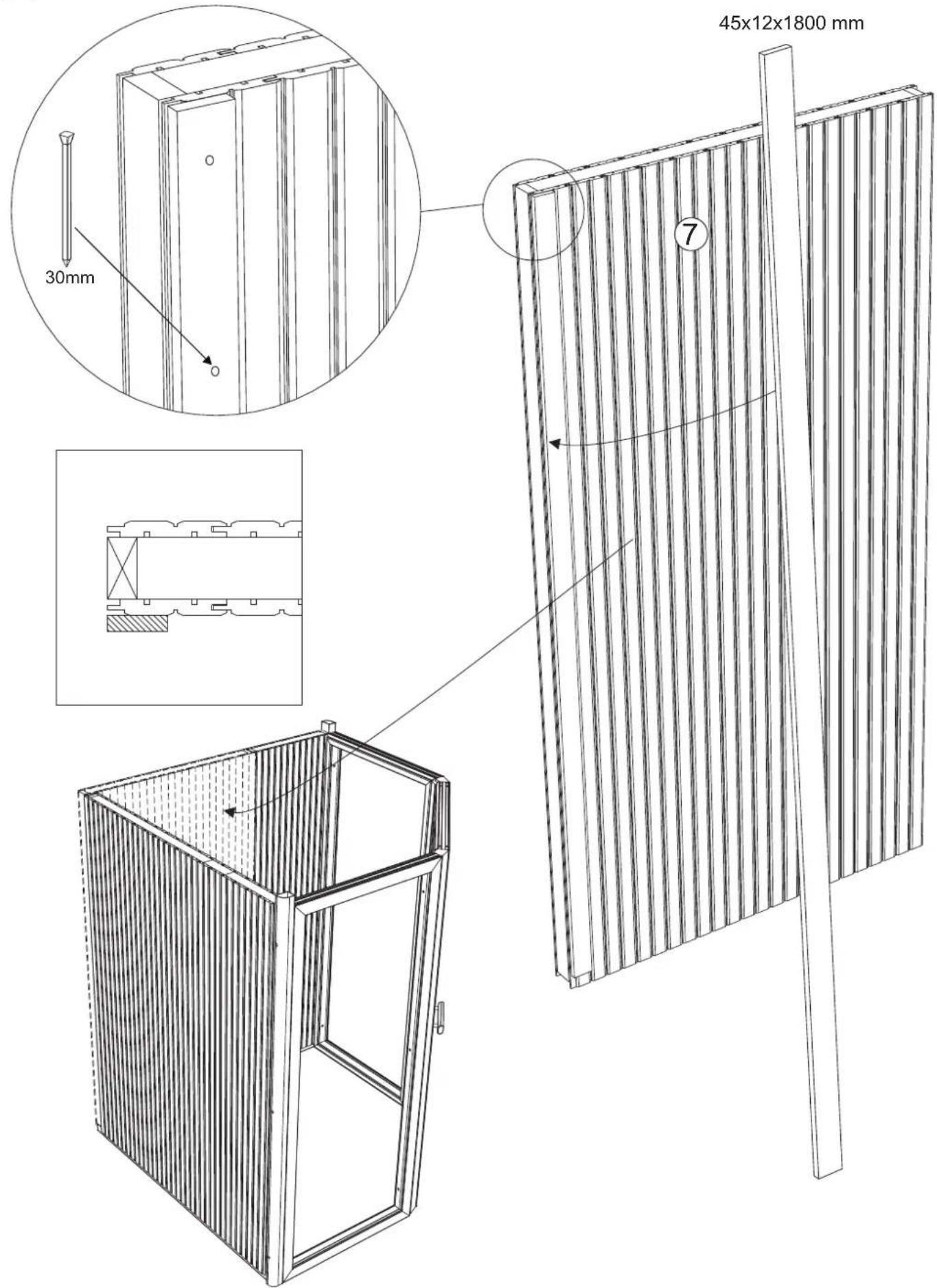 45x12x1800 mm

30mm

7