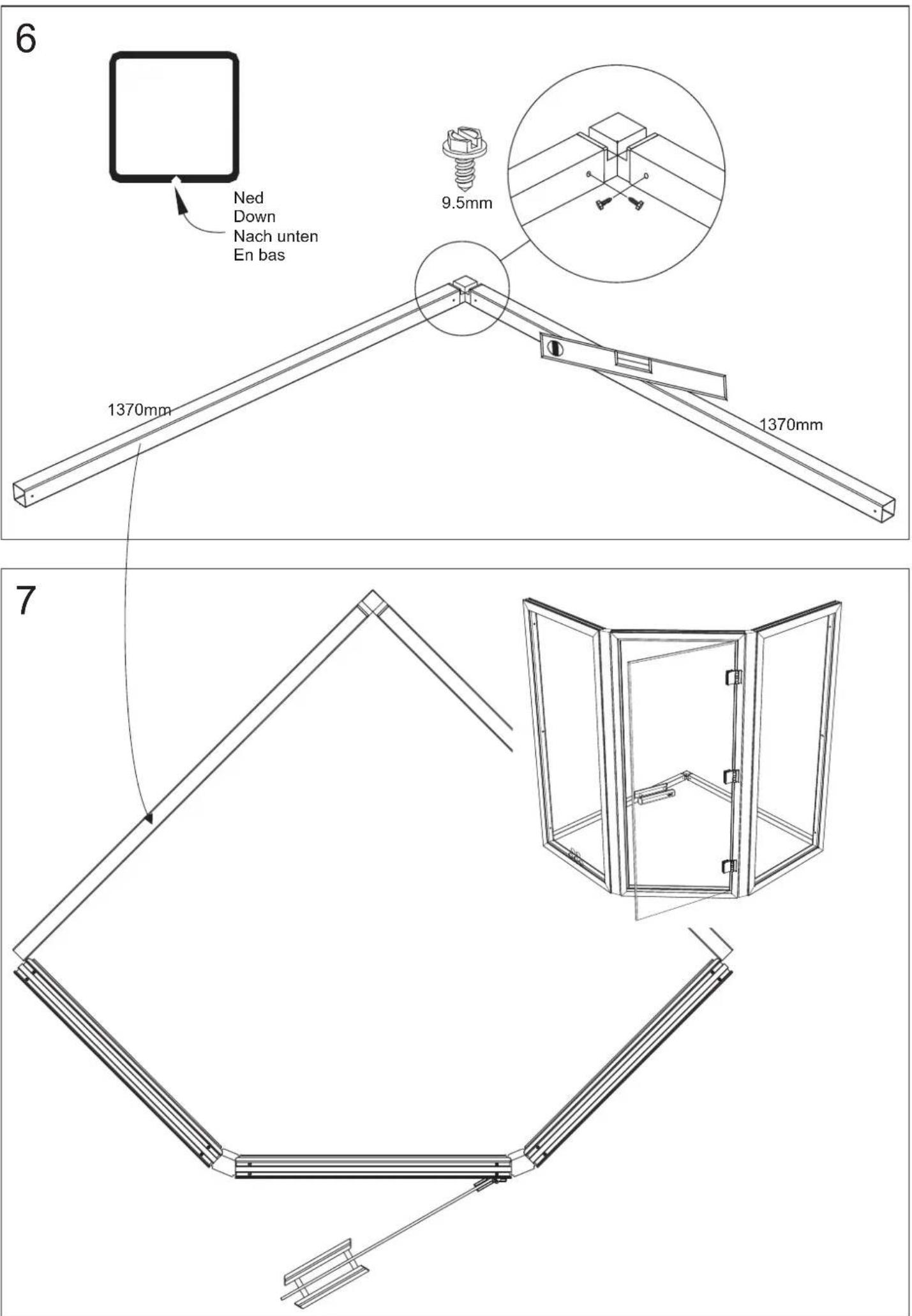 6

Ned
Down
Nach unten
En bas

9.5mm

1370mm

1370mm

7