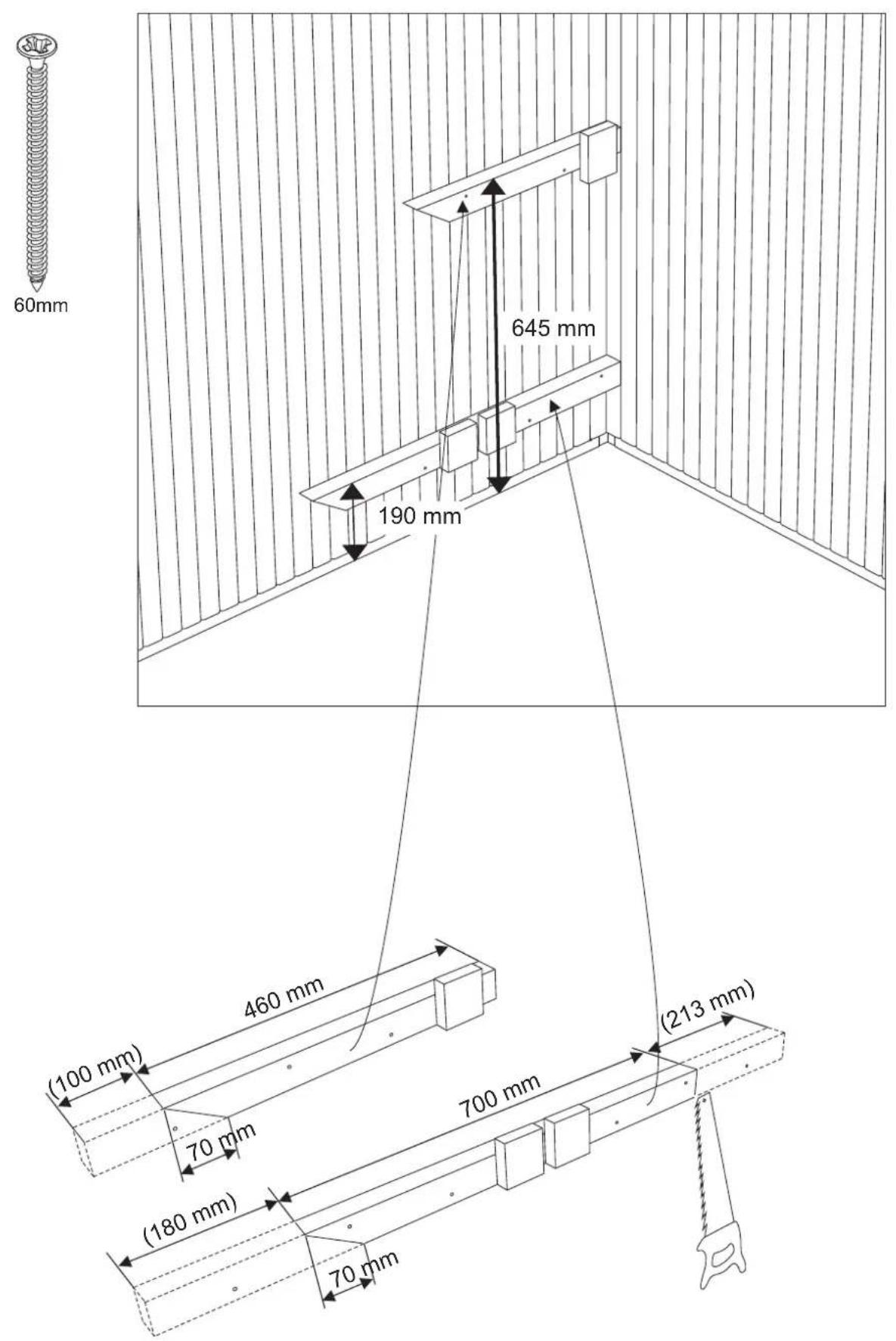 60mm

645 mm

190 mm

460 mm

(100 mm)

70 mm

(213 mm)

700 mm

(180 mm)

70 mm