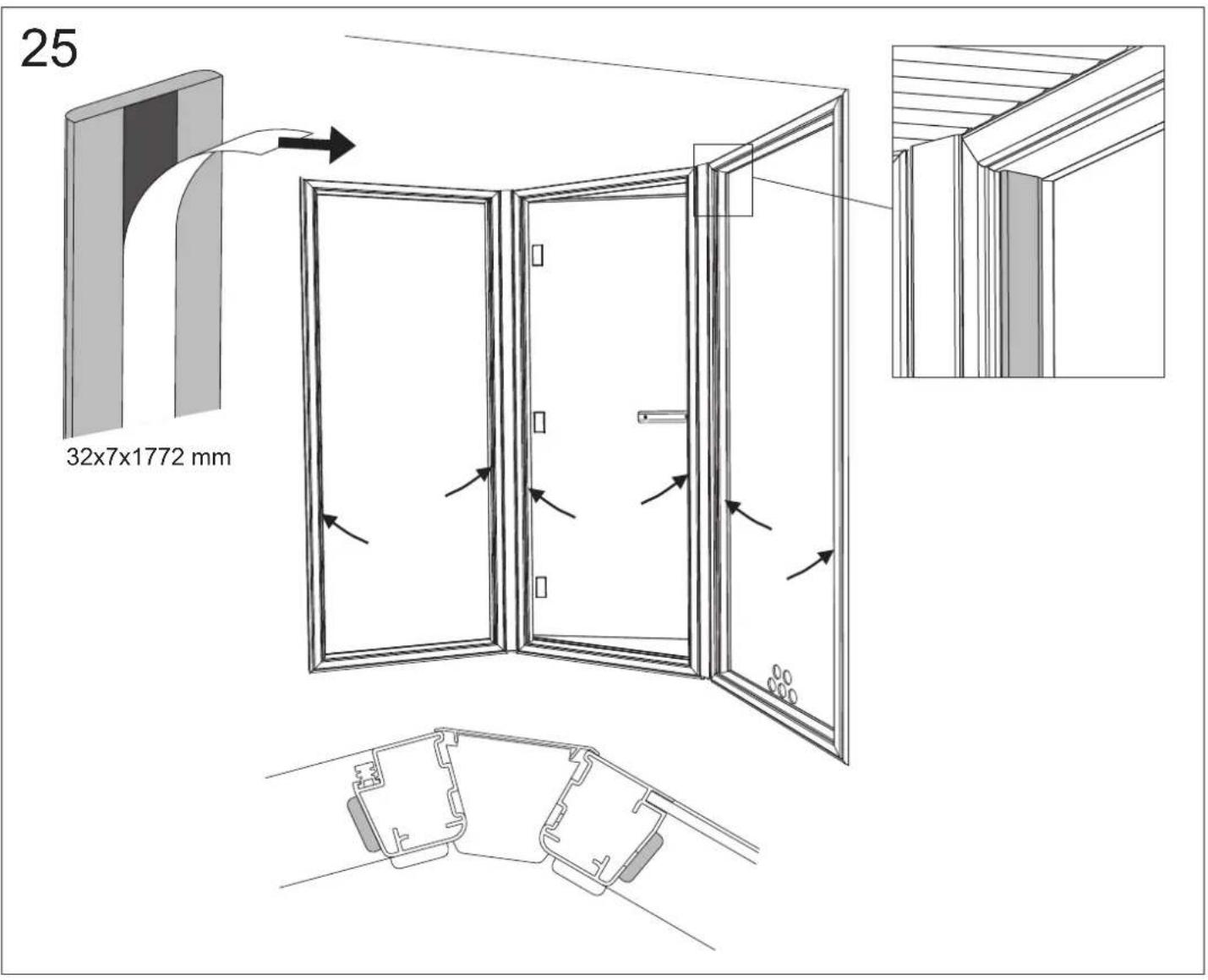 25

32x7x1772 mm