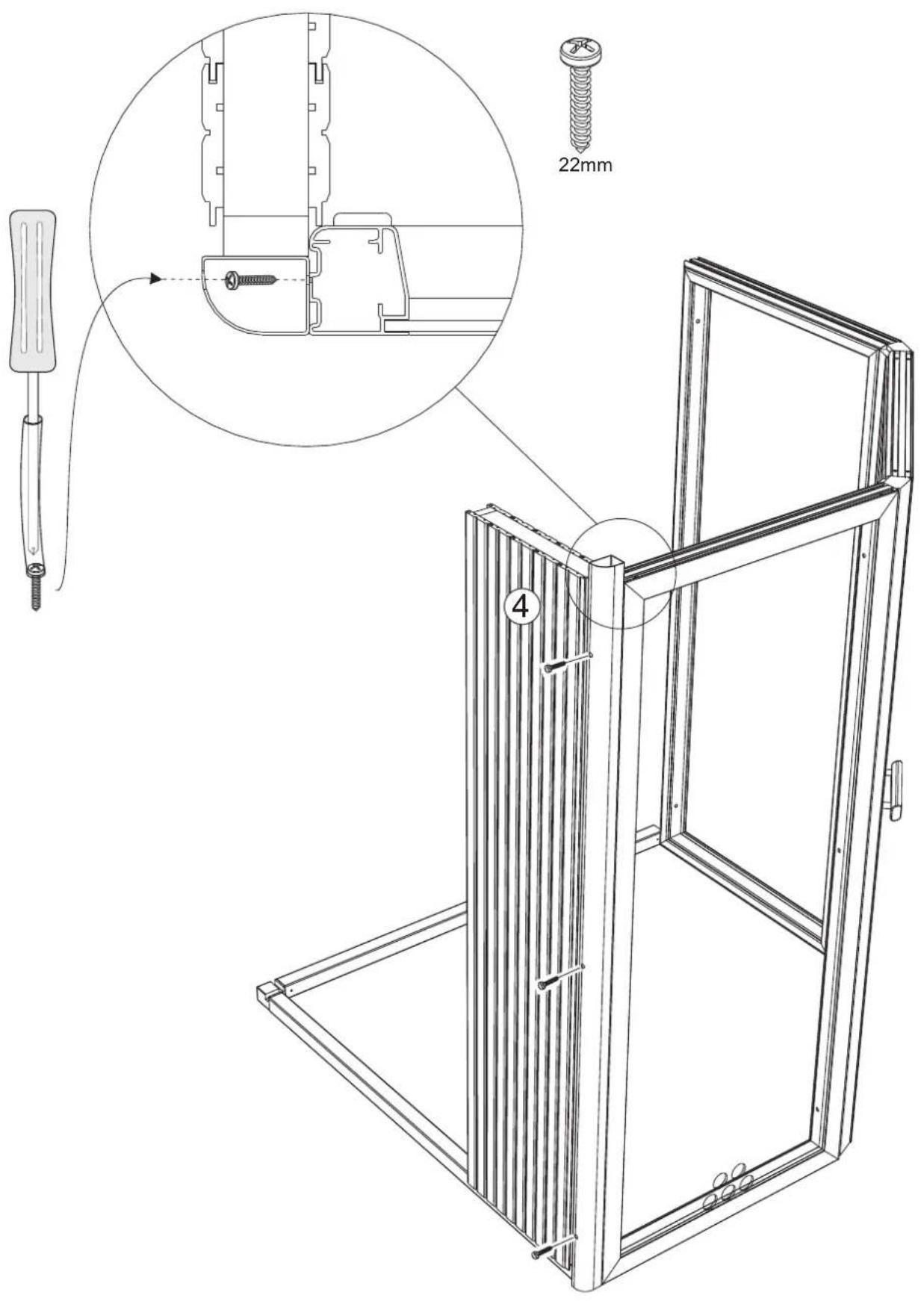 22mm

4