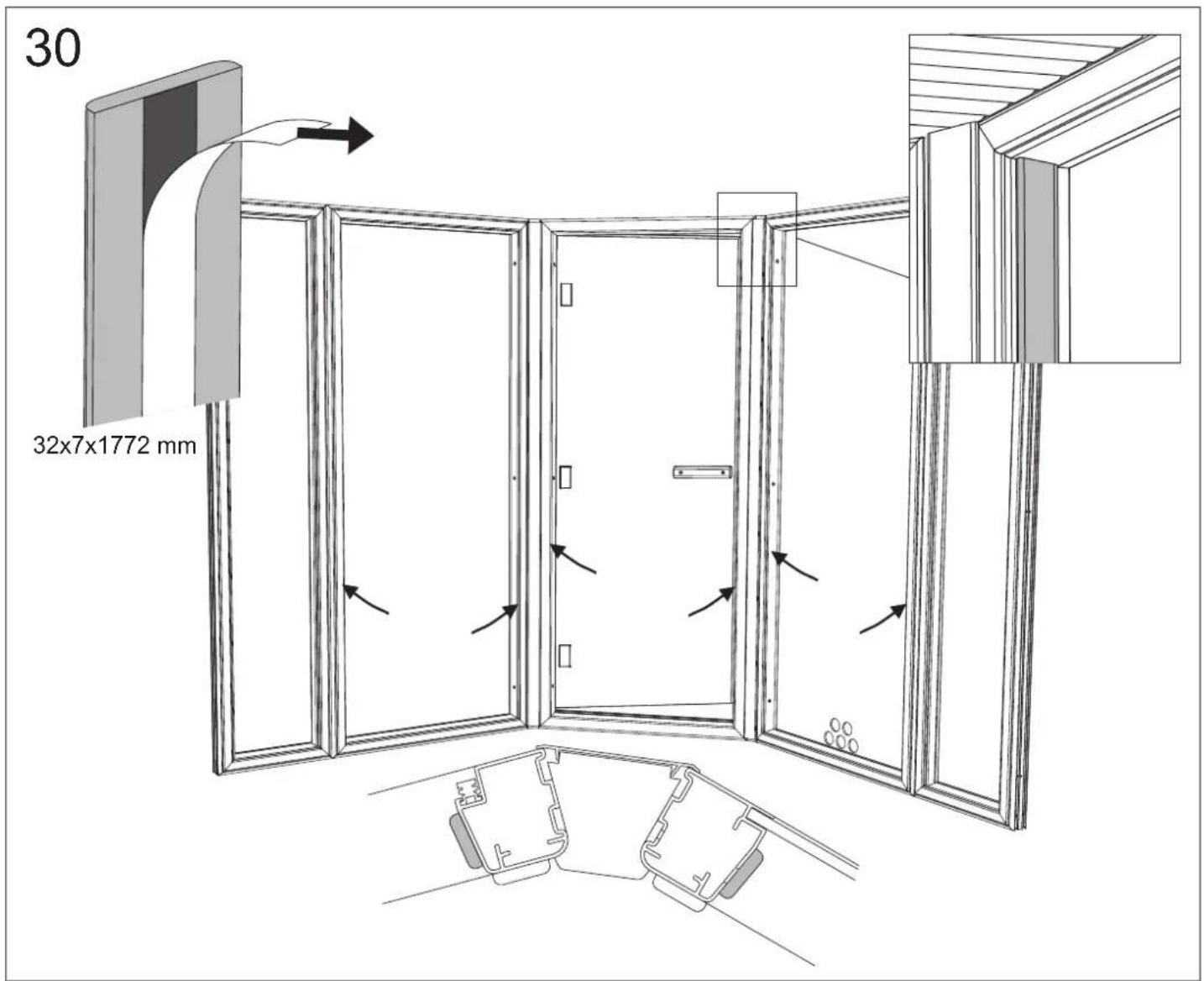 30

32x7x1772 mm