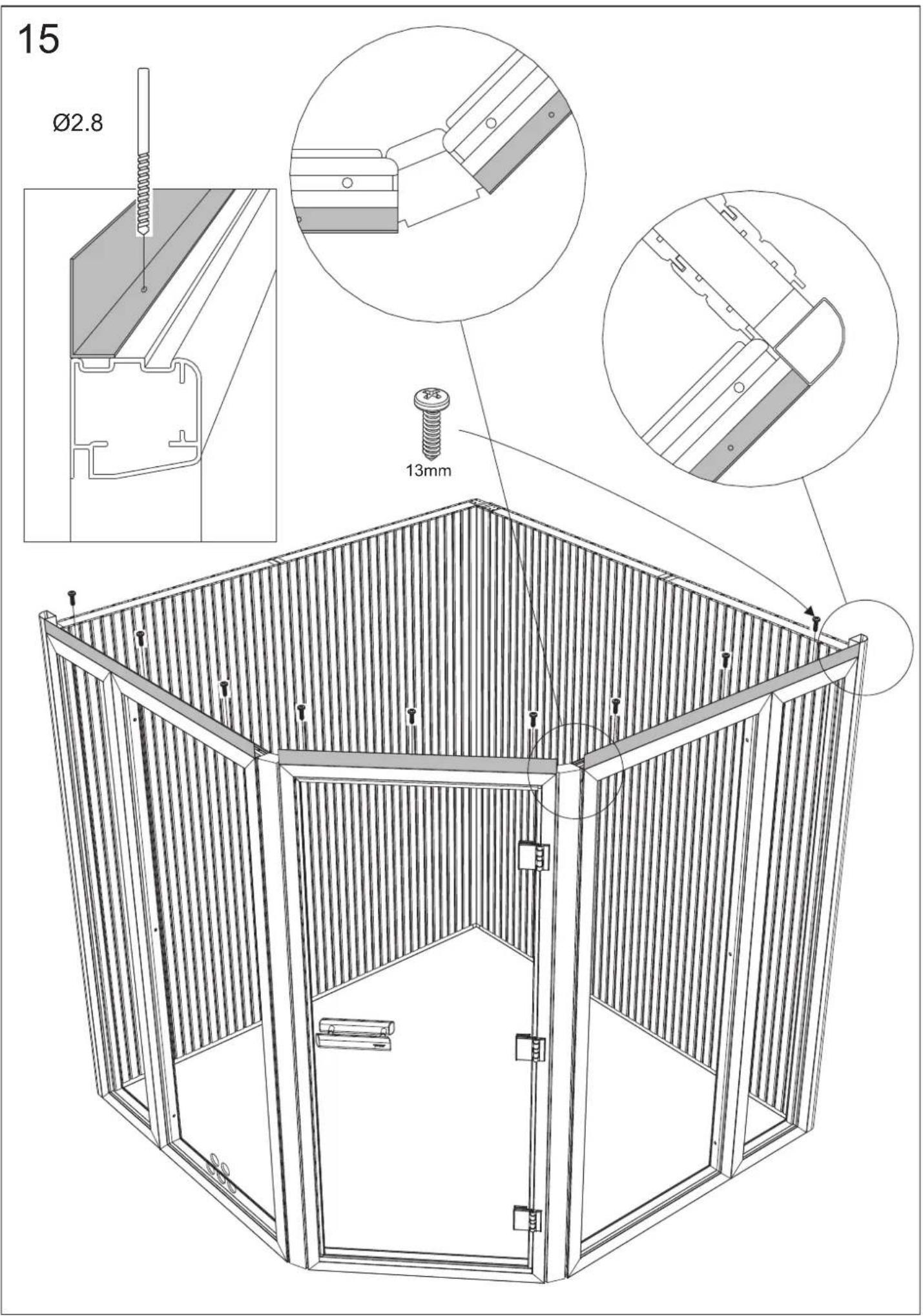 15

Ø2.8

13mm