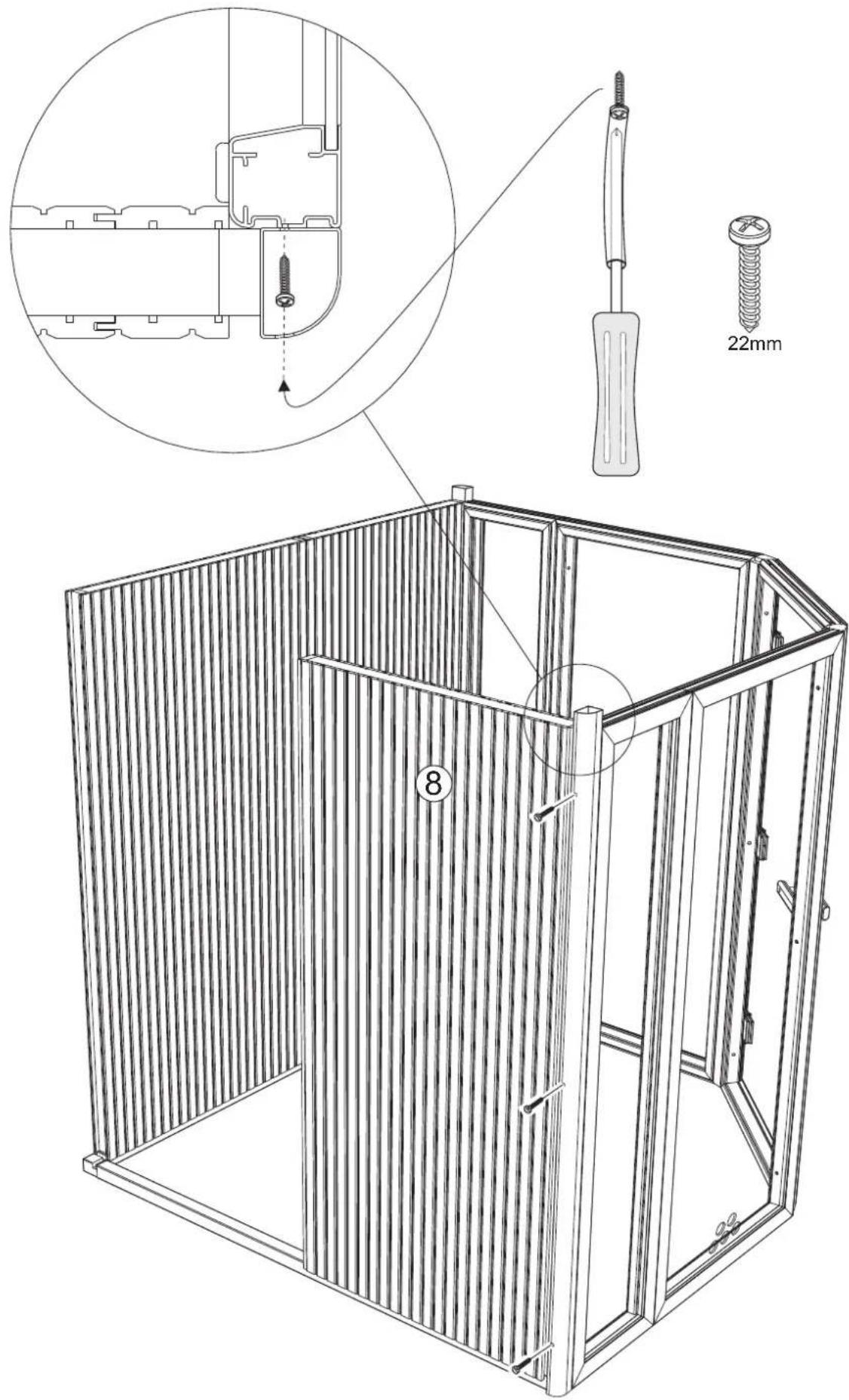 22mm

8