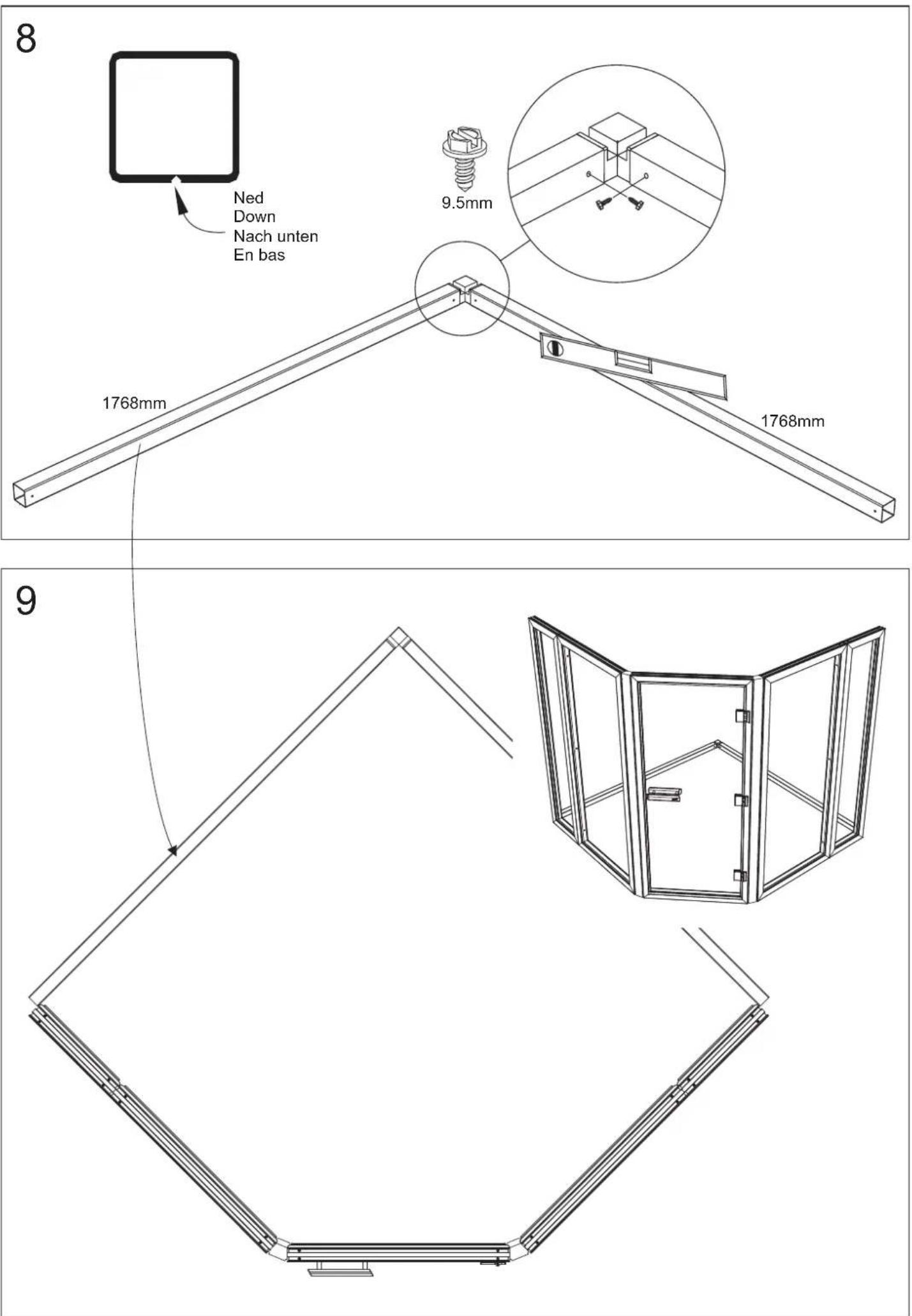 8

Ned
Down
Nach unten
En bas

9.5mm

1768mm

1768mm

9