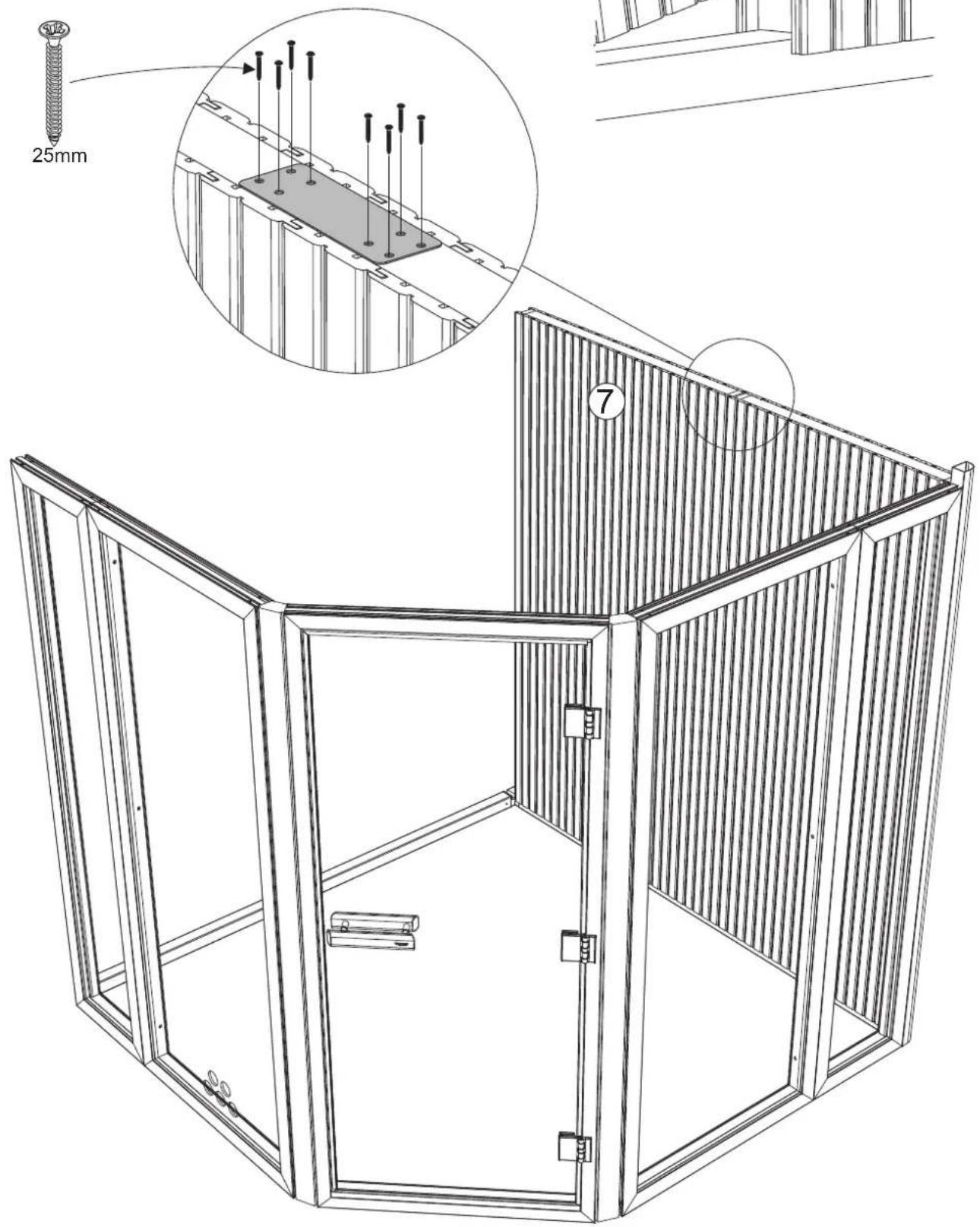 25mm

7