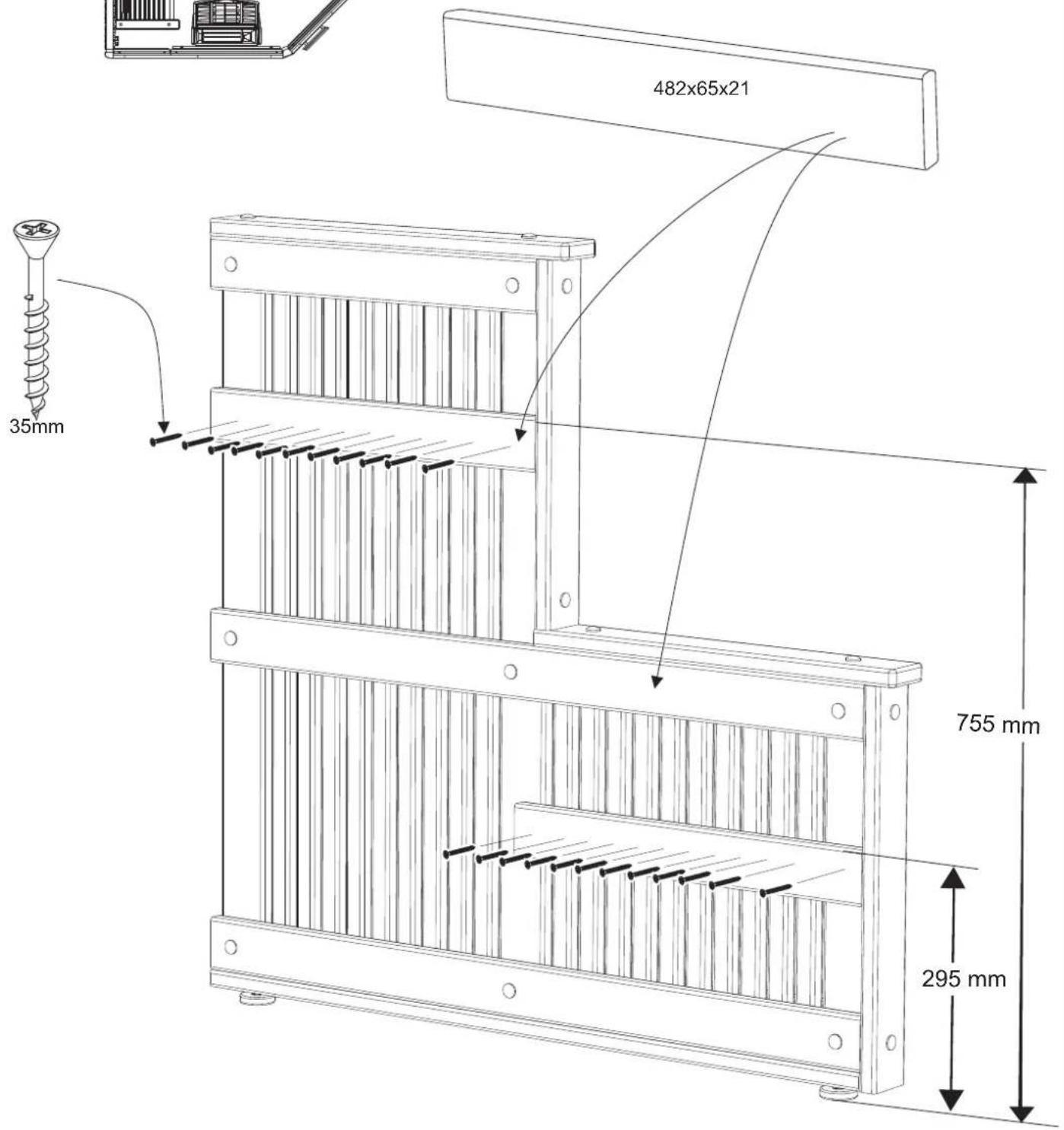 482x65x21

35mm

755 mm

295 mm