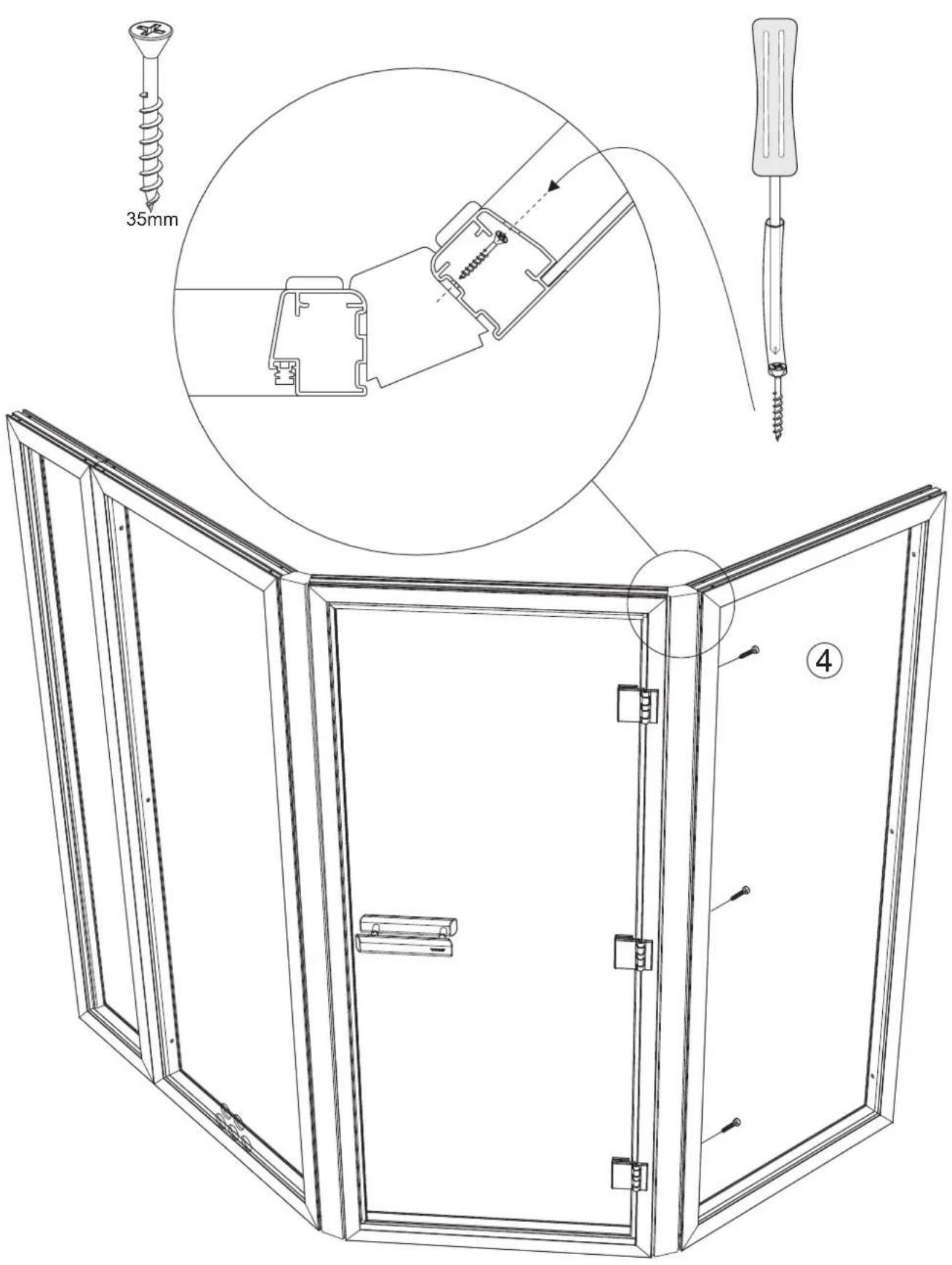 35mm

4