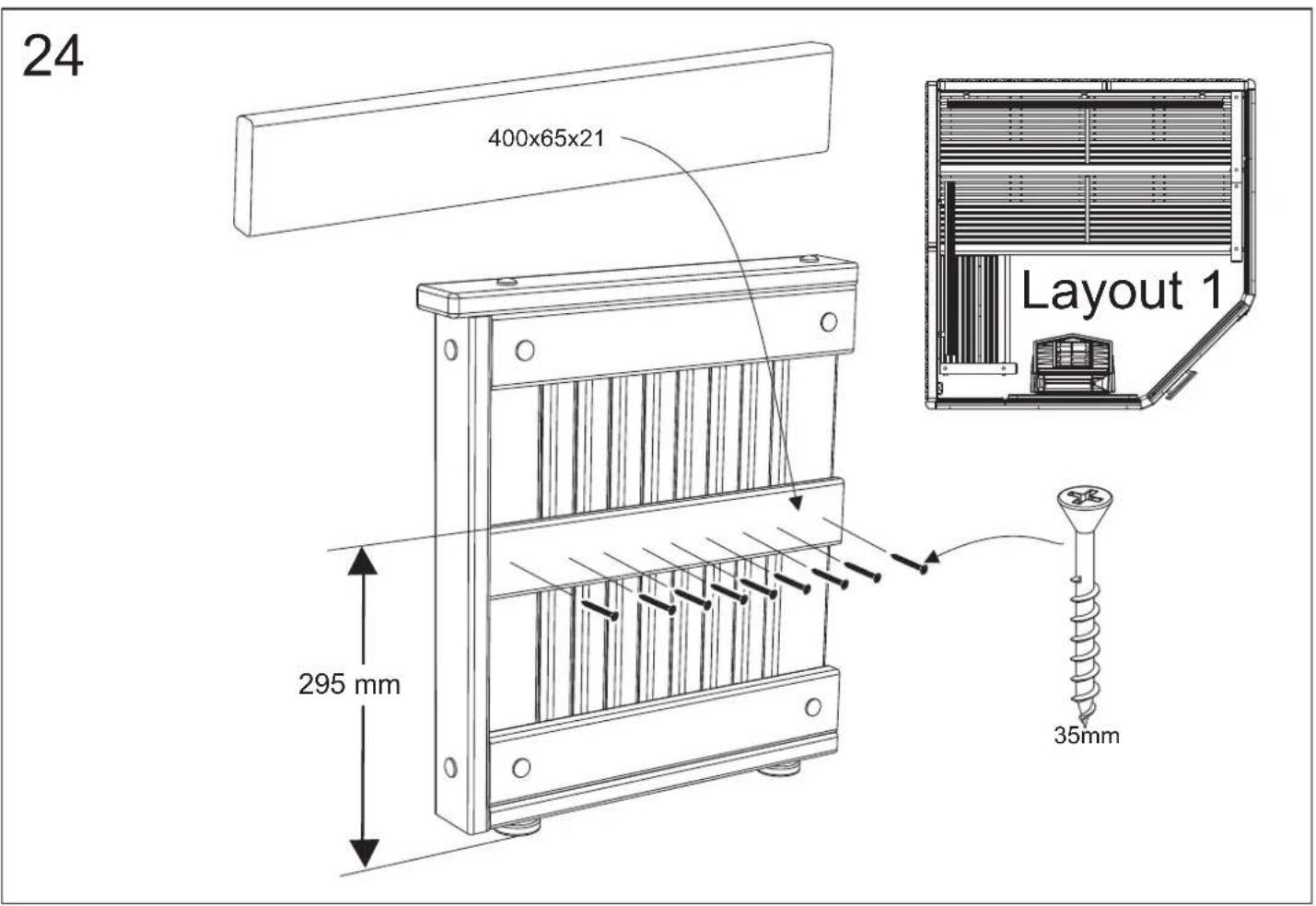 24

400x65x21

Layout 1

295 mm

35mm