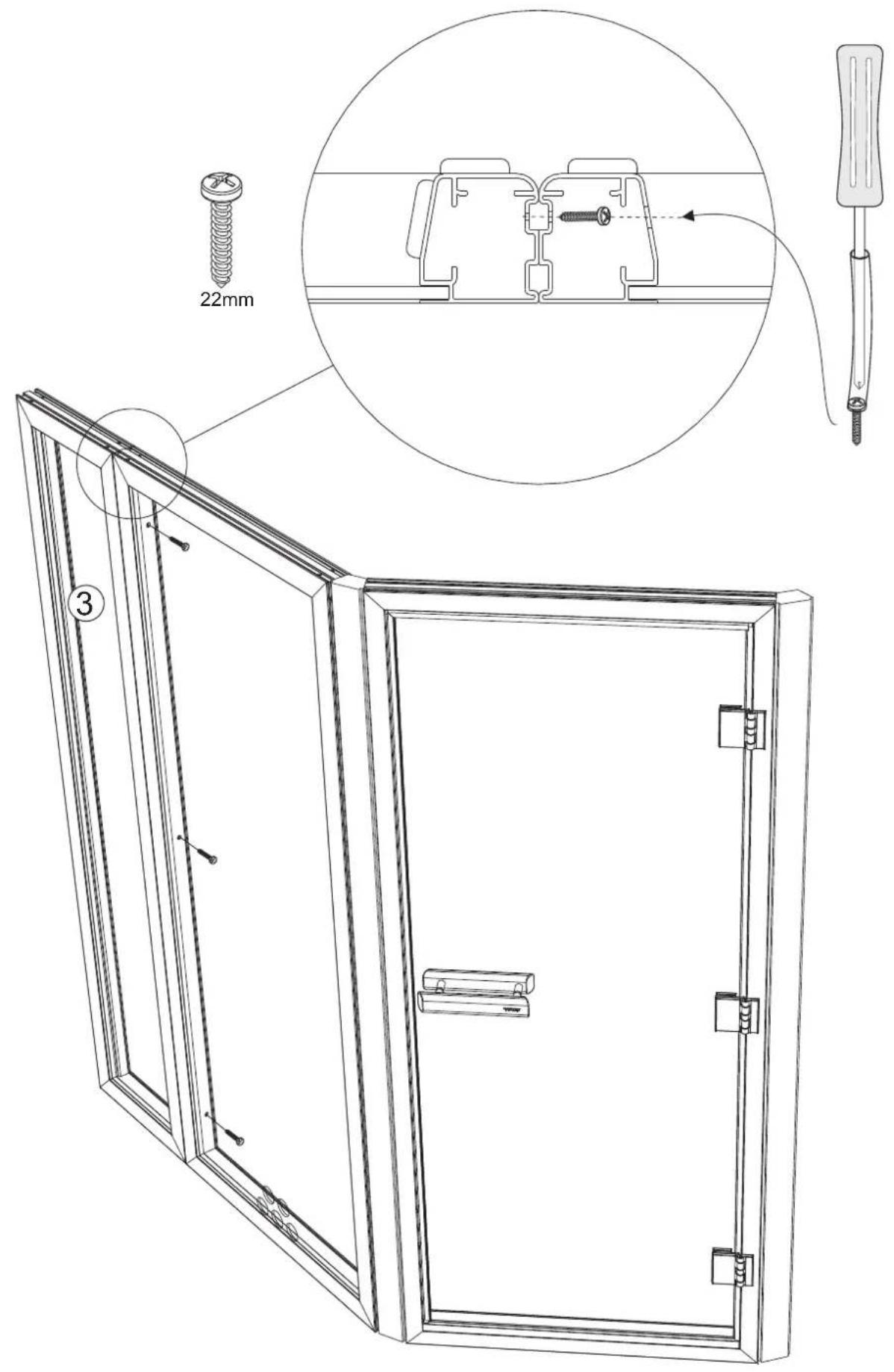 22mm

3