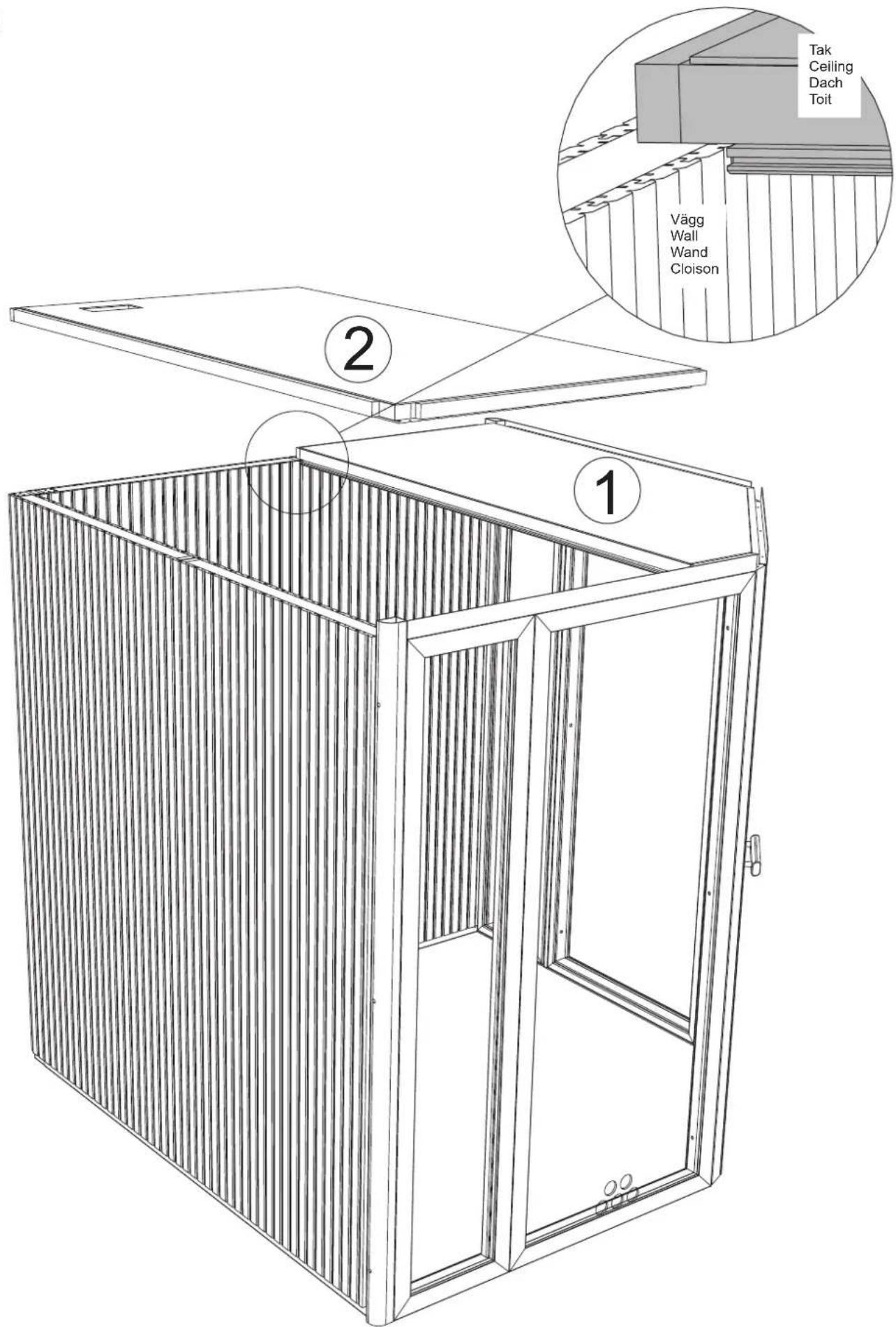 Tak
Ceiling
Dach
Toit

Vägg
Wall
Wand
Cloison

2

1