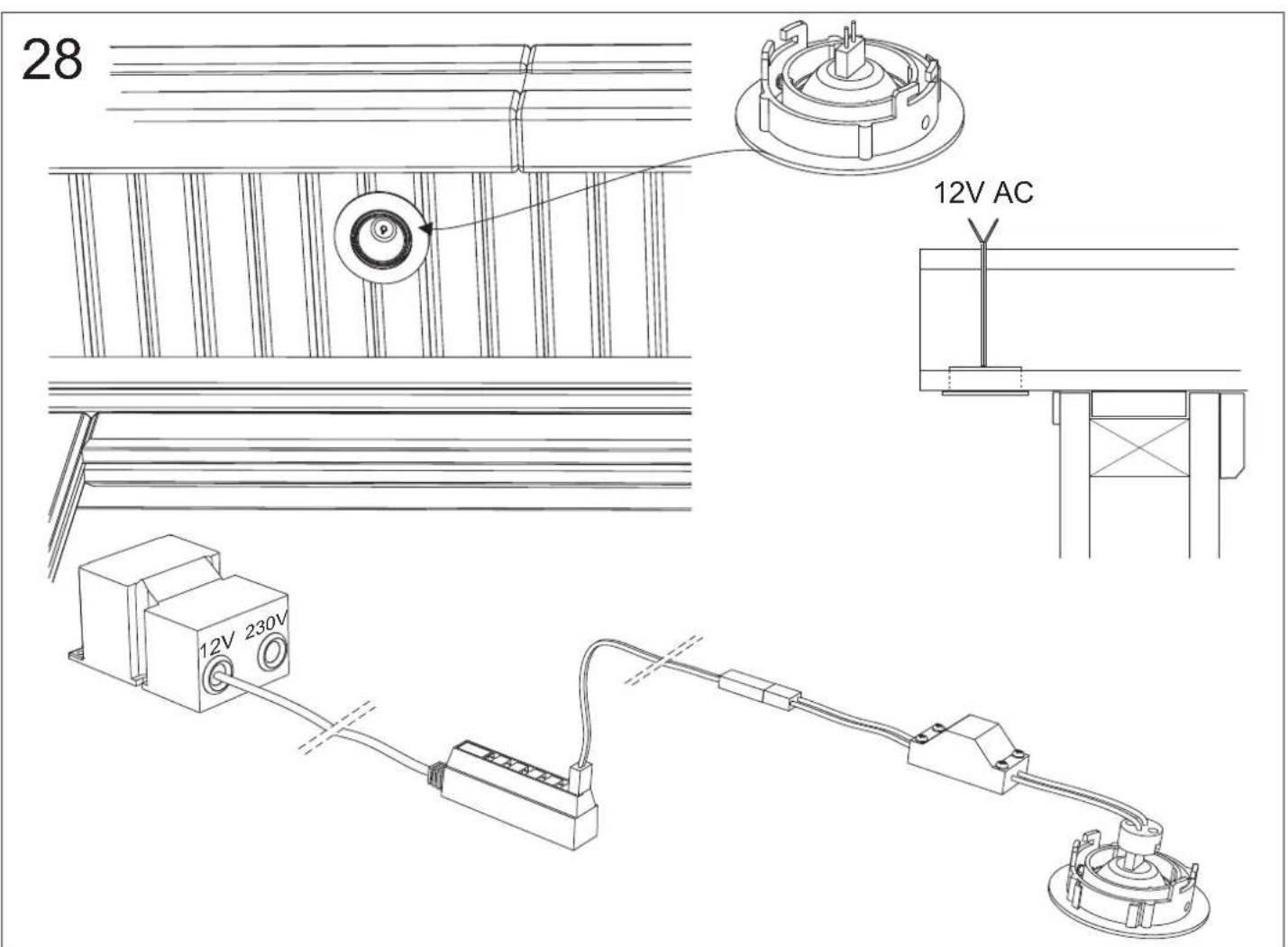 28

12V AC

12V 230V