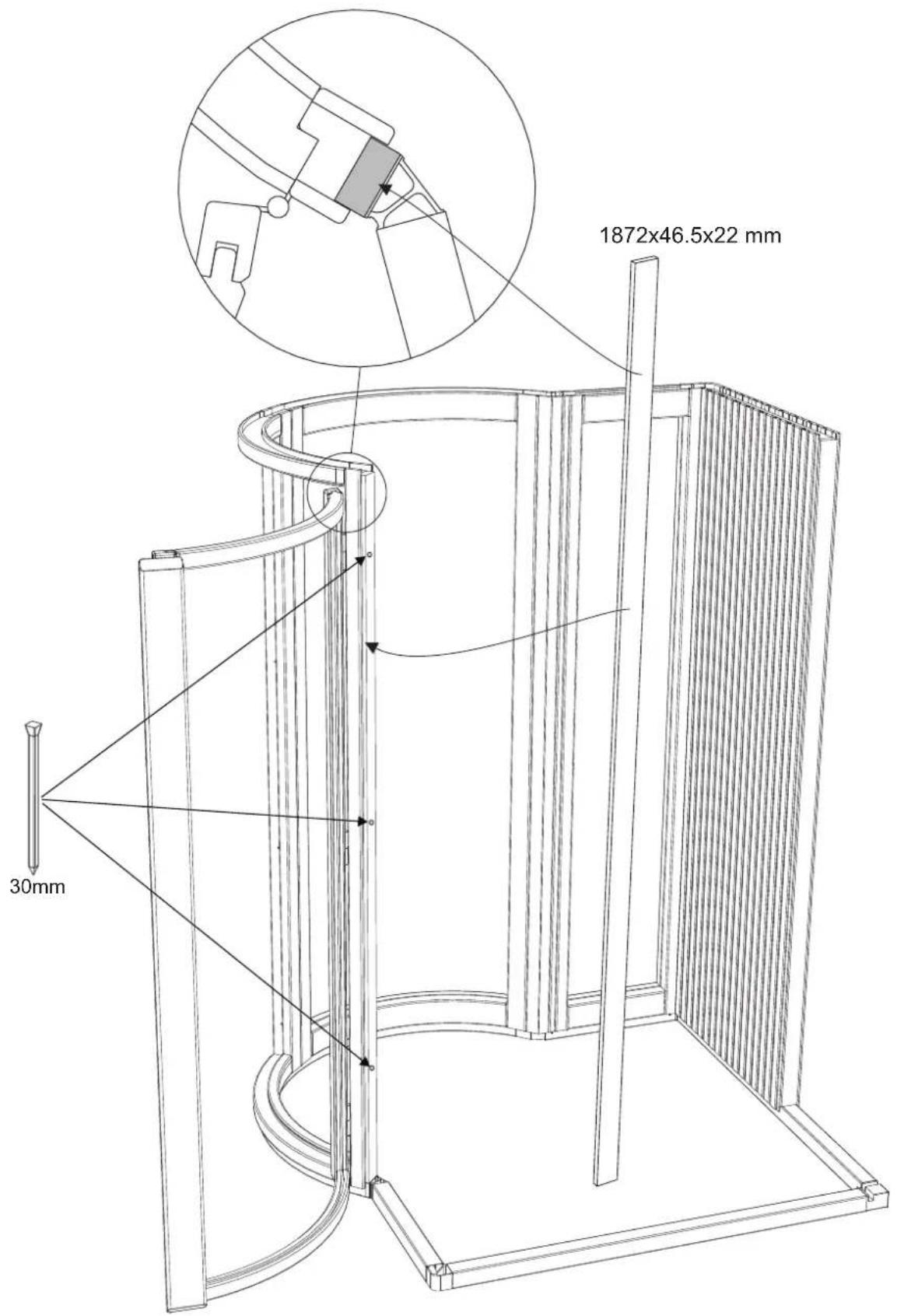 1872x46.5x22 mm

30mm