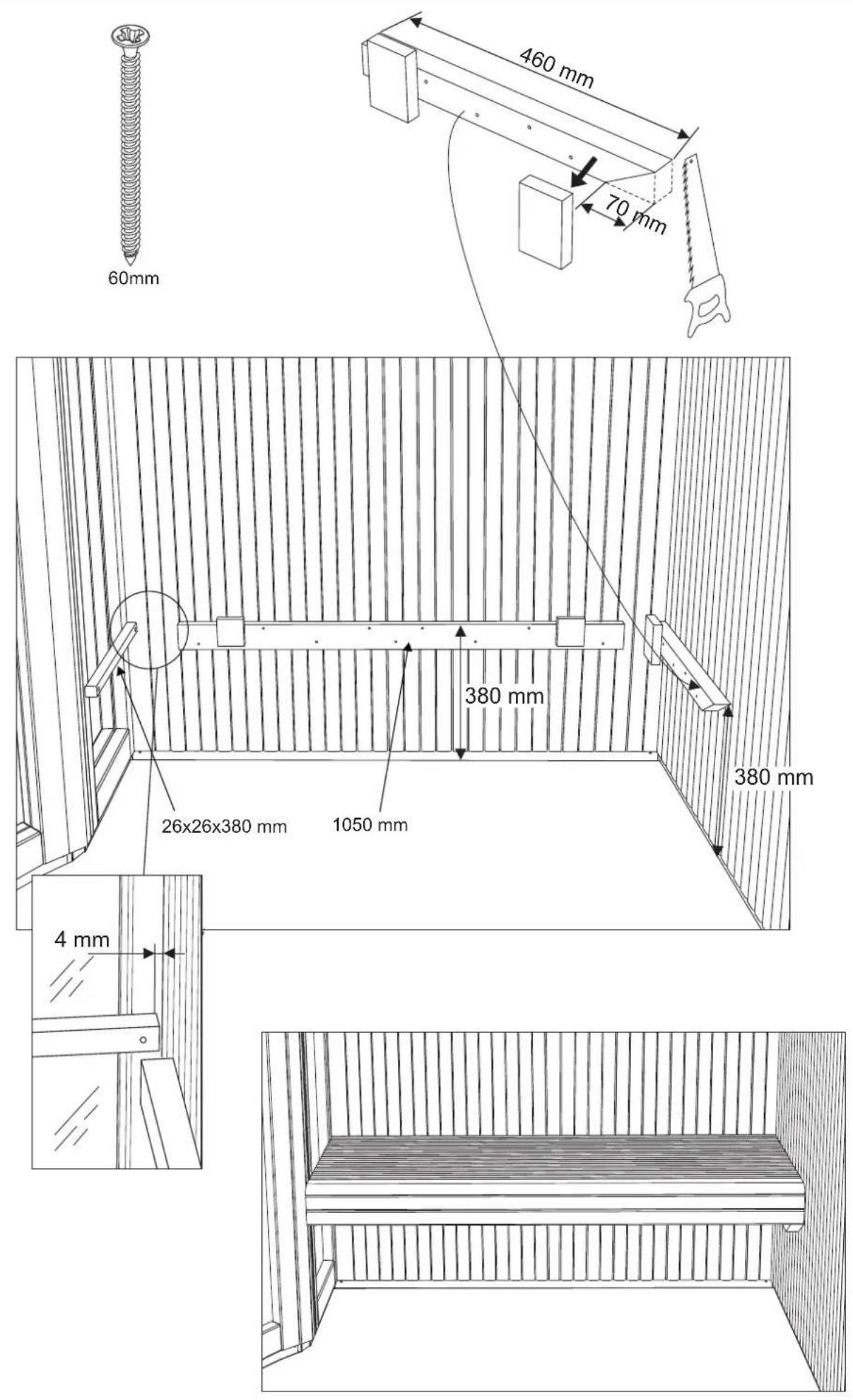 60mm

460 mm

70 mm

380 mm

380 mm

26x26x380 mm

1050 mm

4 mm