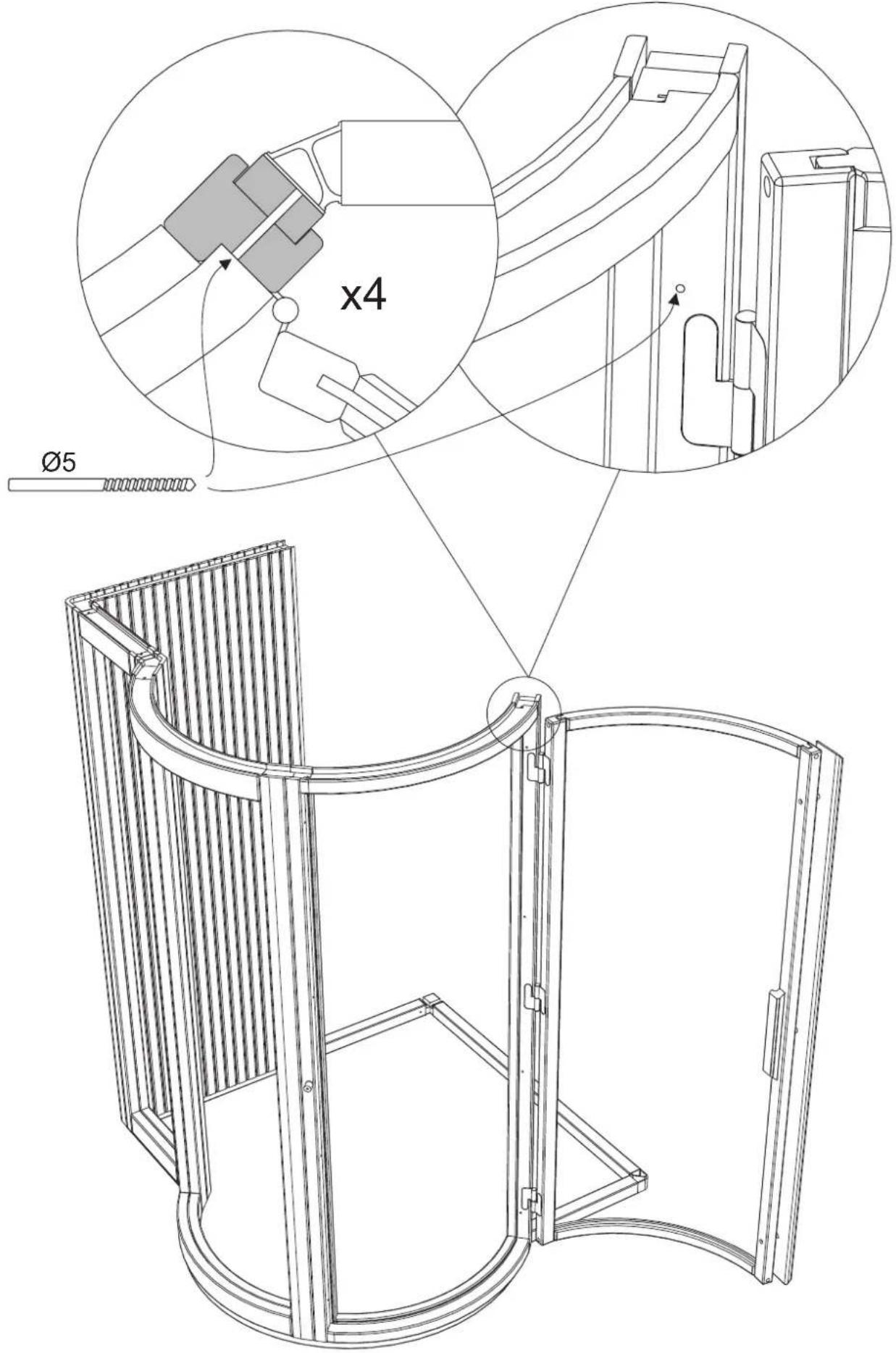 x4

Ø5