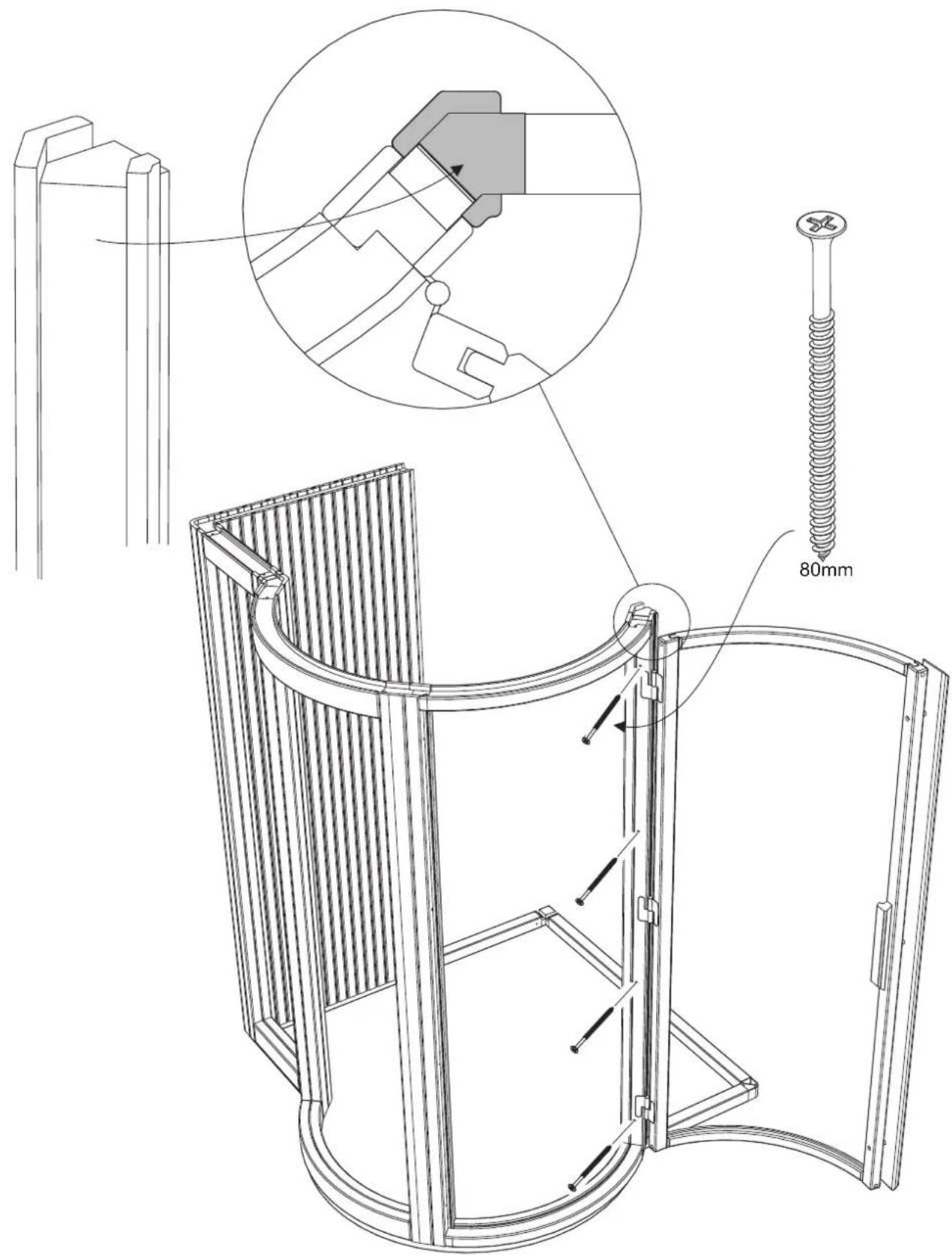 80mm