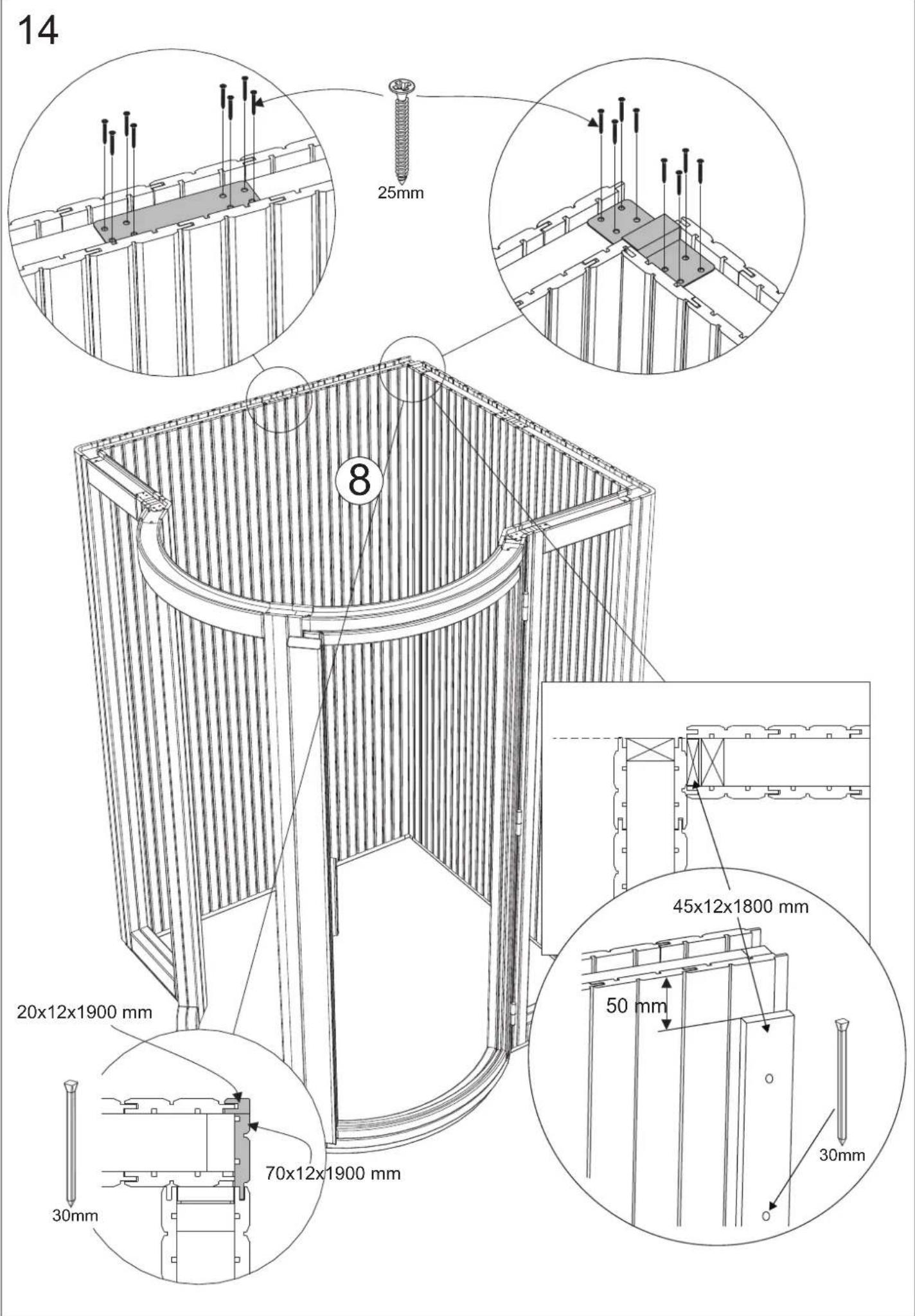 14

25mm

8

45x12x1800 mm

50 mm

30mm

20x12x1900 mm

70x12x1900 mm

30mm