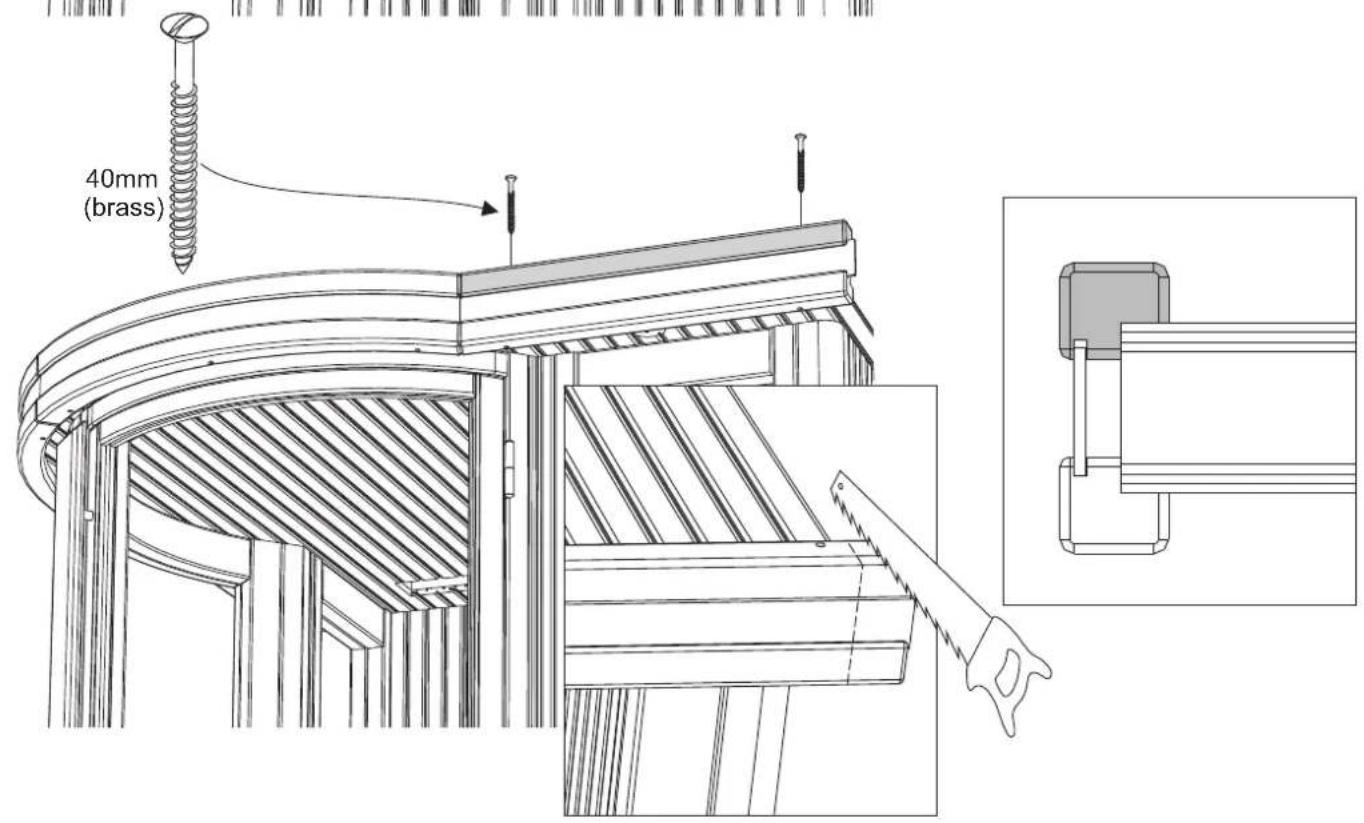 40mm (brass)