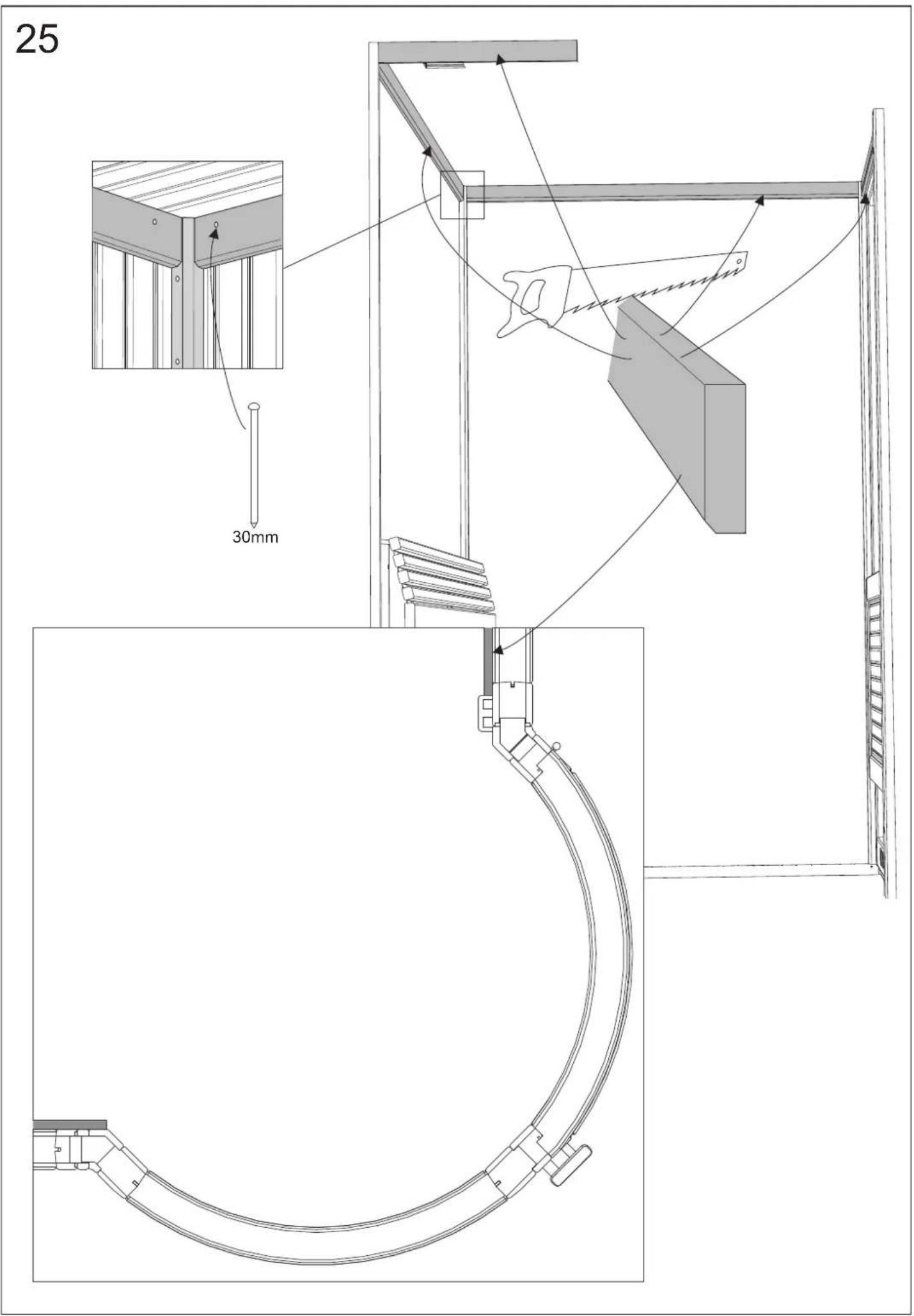 25

30mm