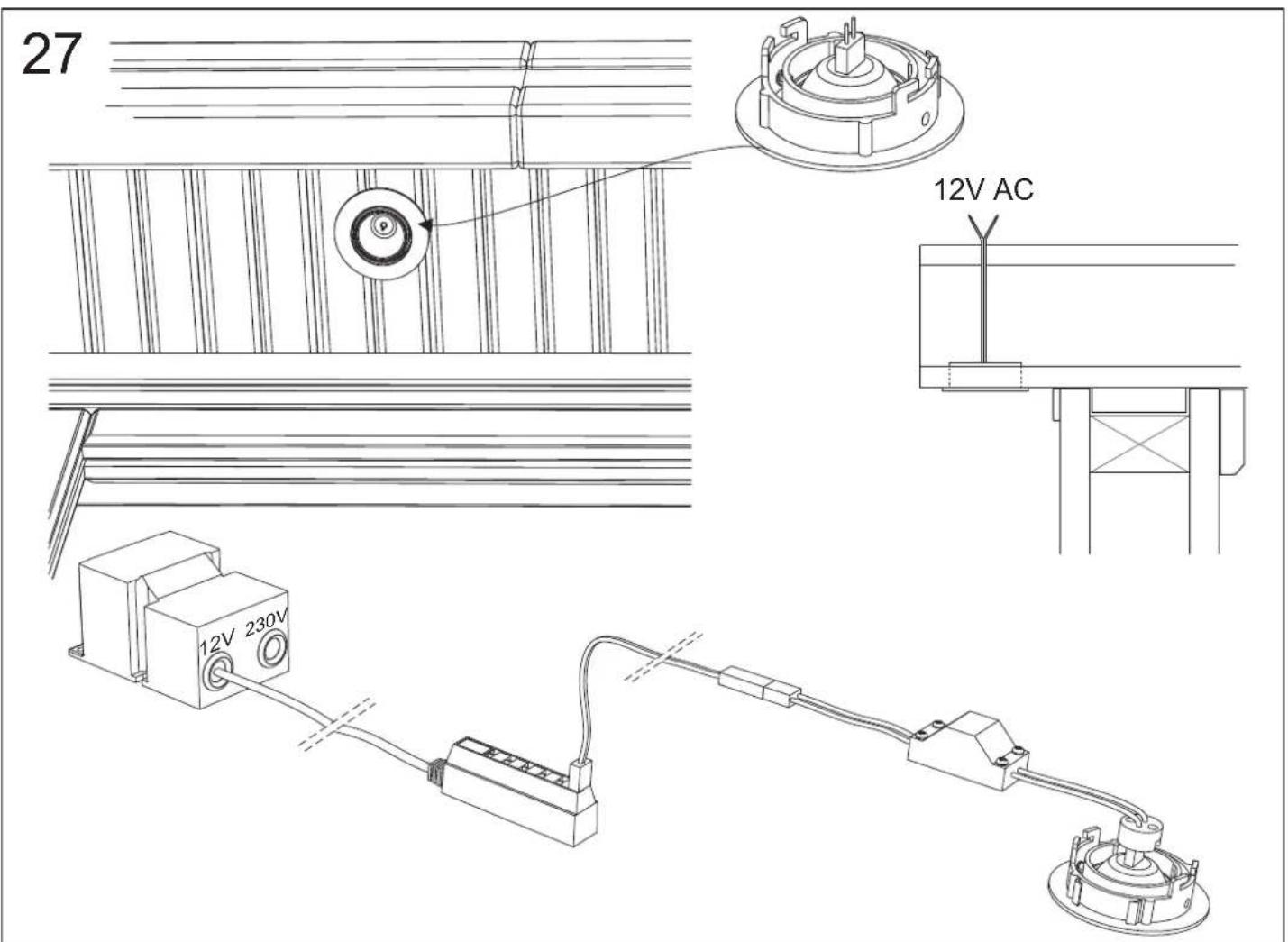 27

12V AC

12V 230V