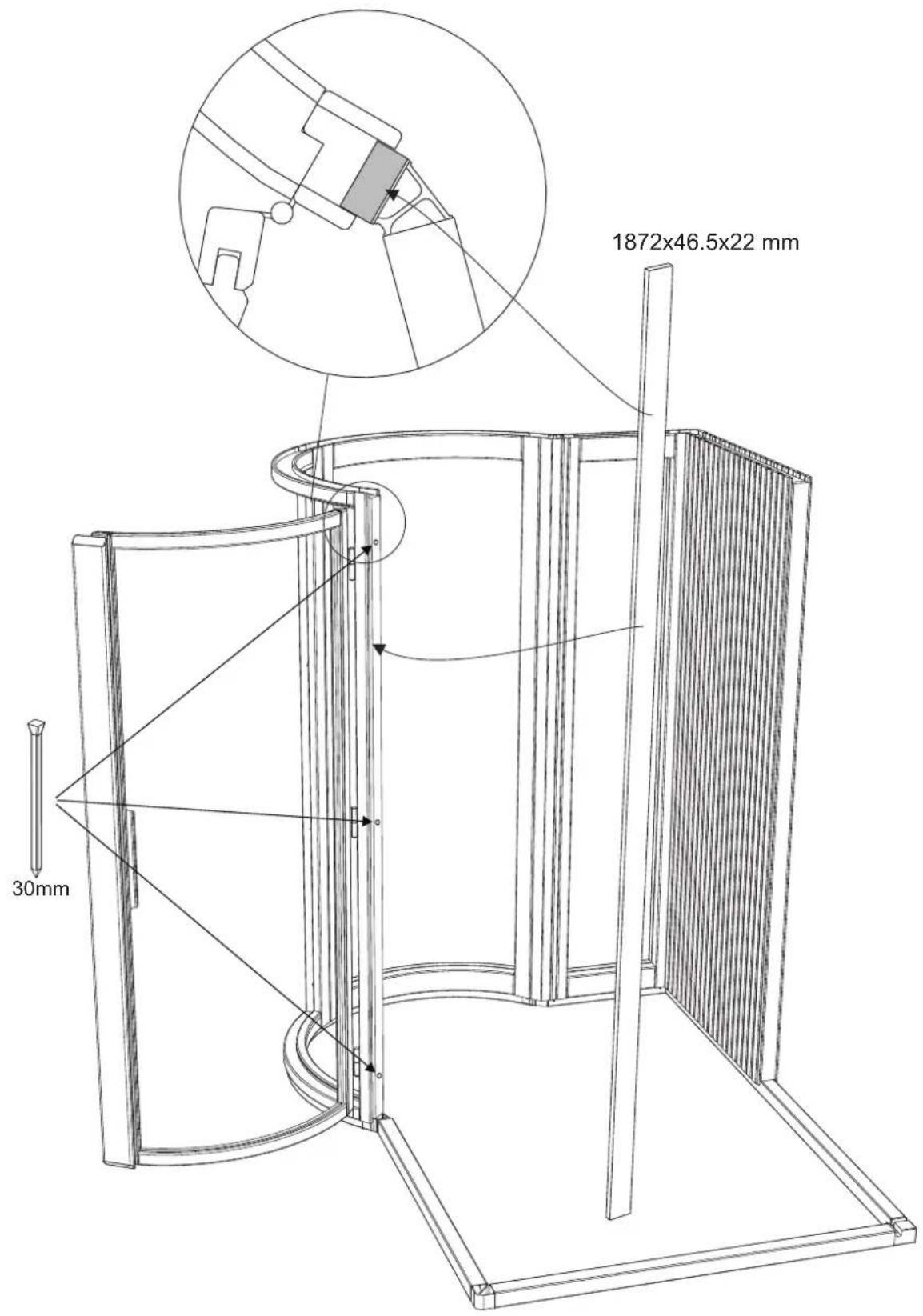 1872x46.5x22 mm

30mm