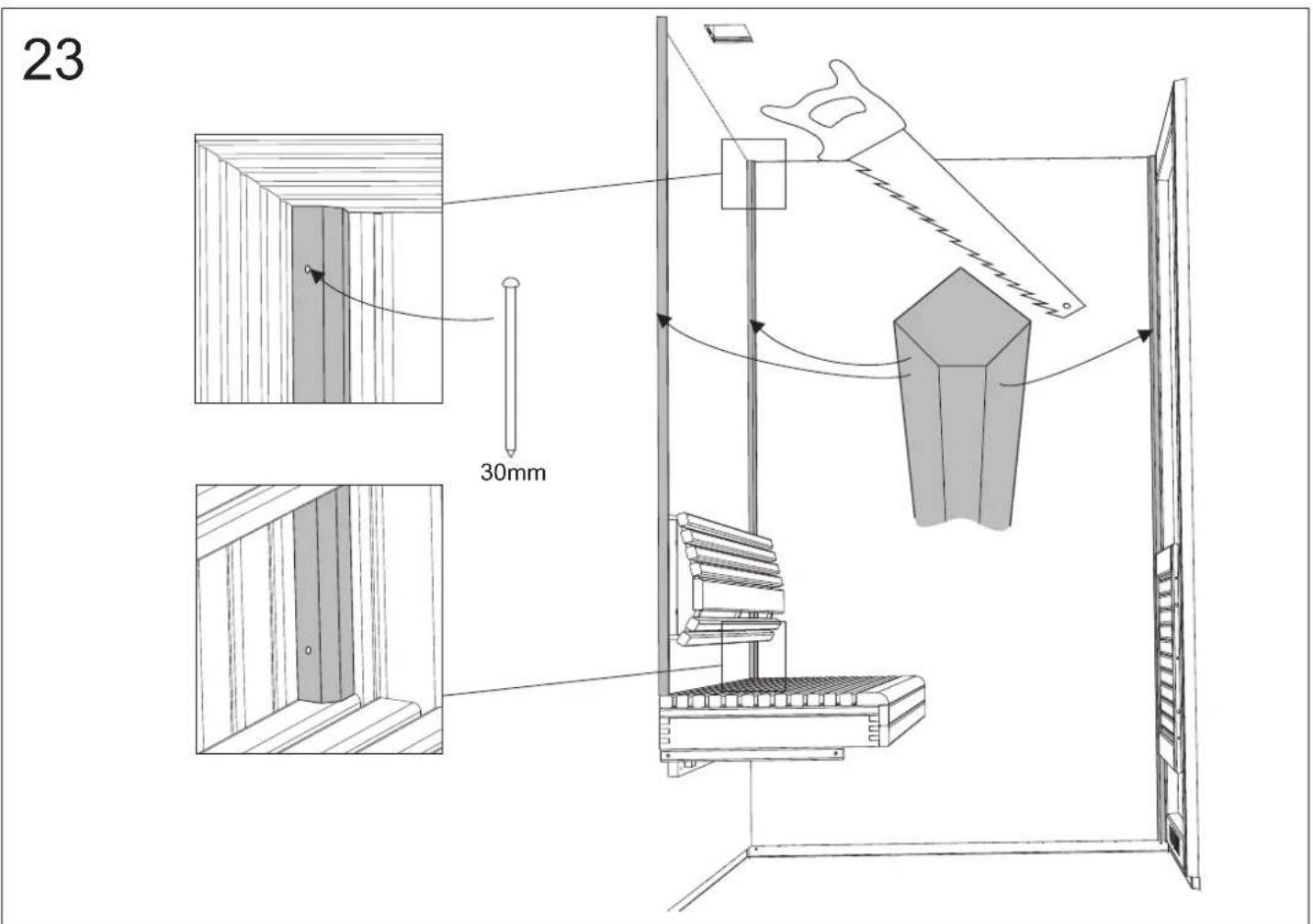 23

30mm