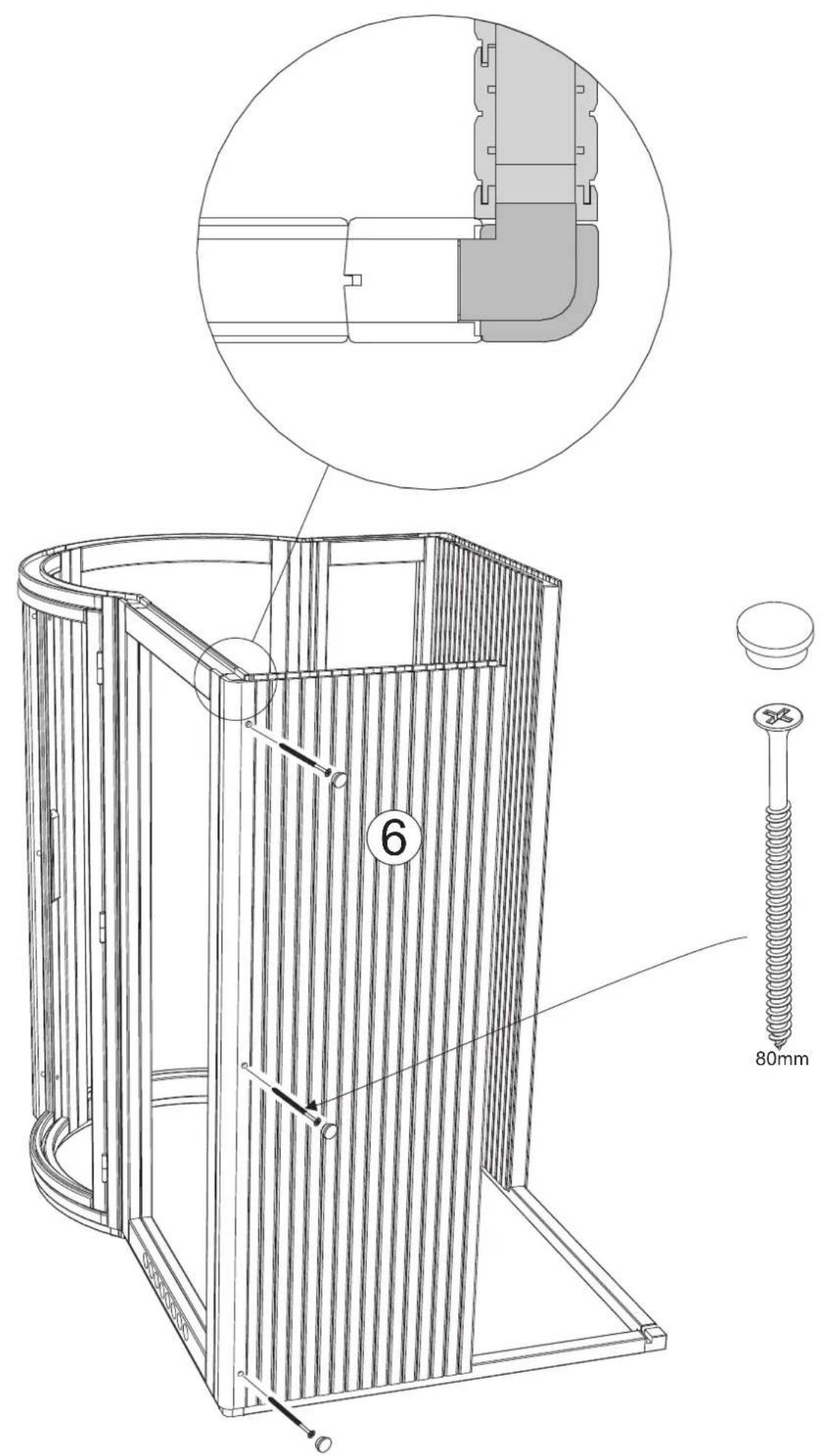 6

80mm