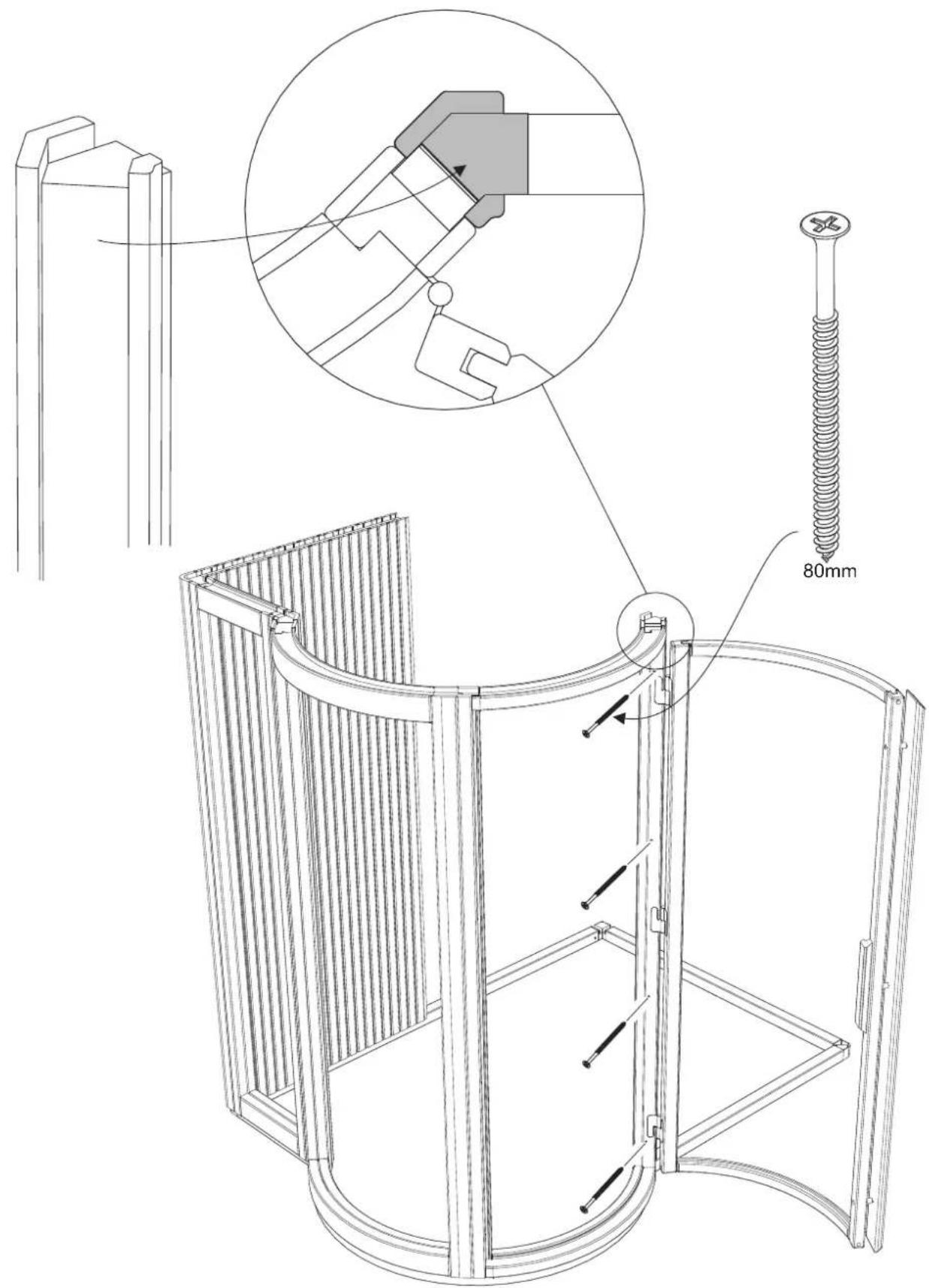 80mm